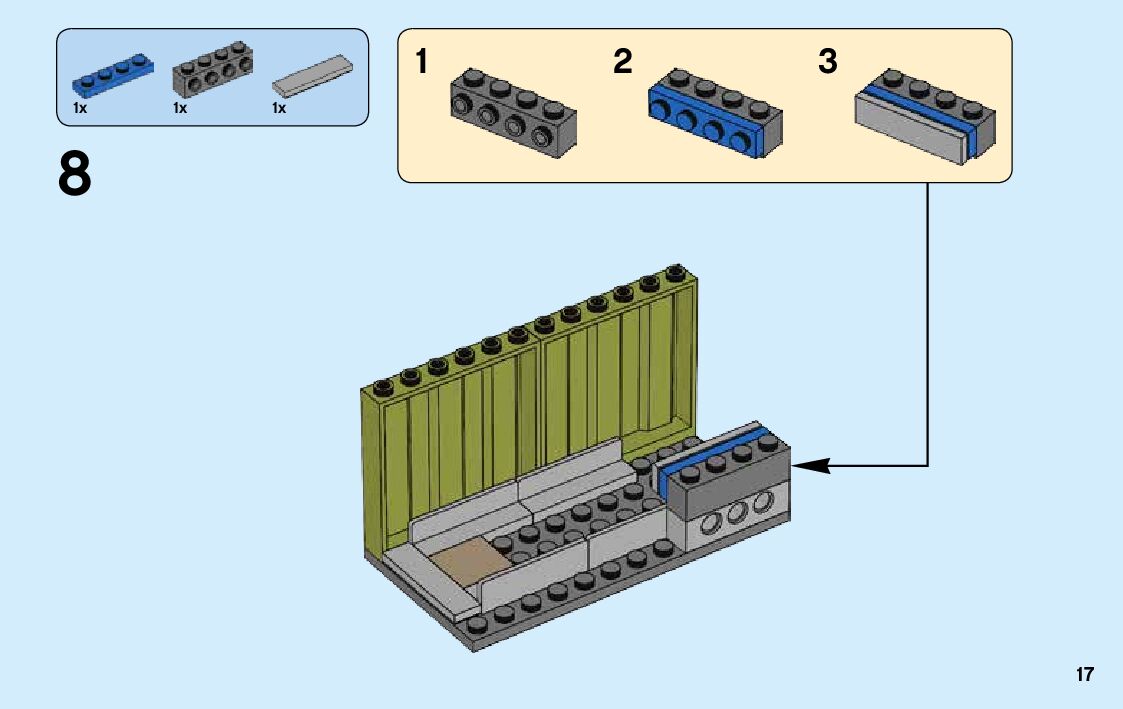 1x 1x 1x

8

1

2

3

17