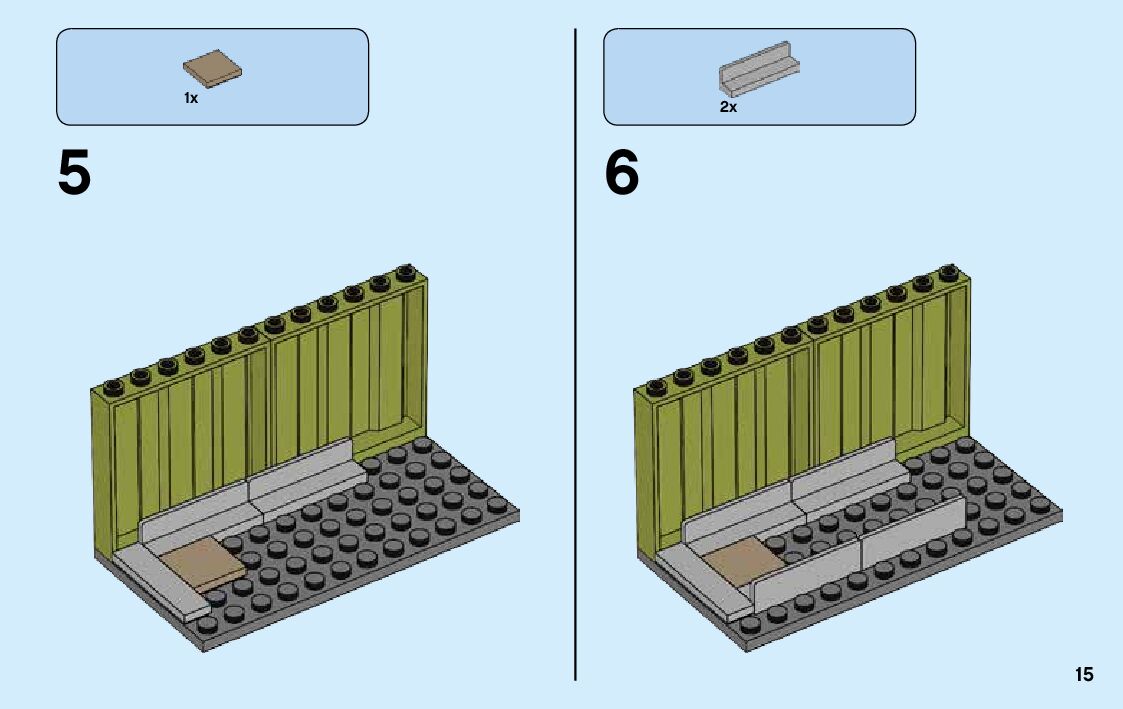 1x

5

2x

6

15