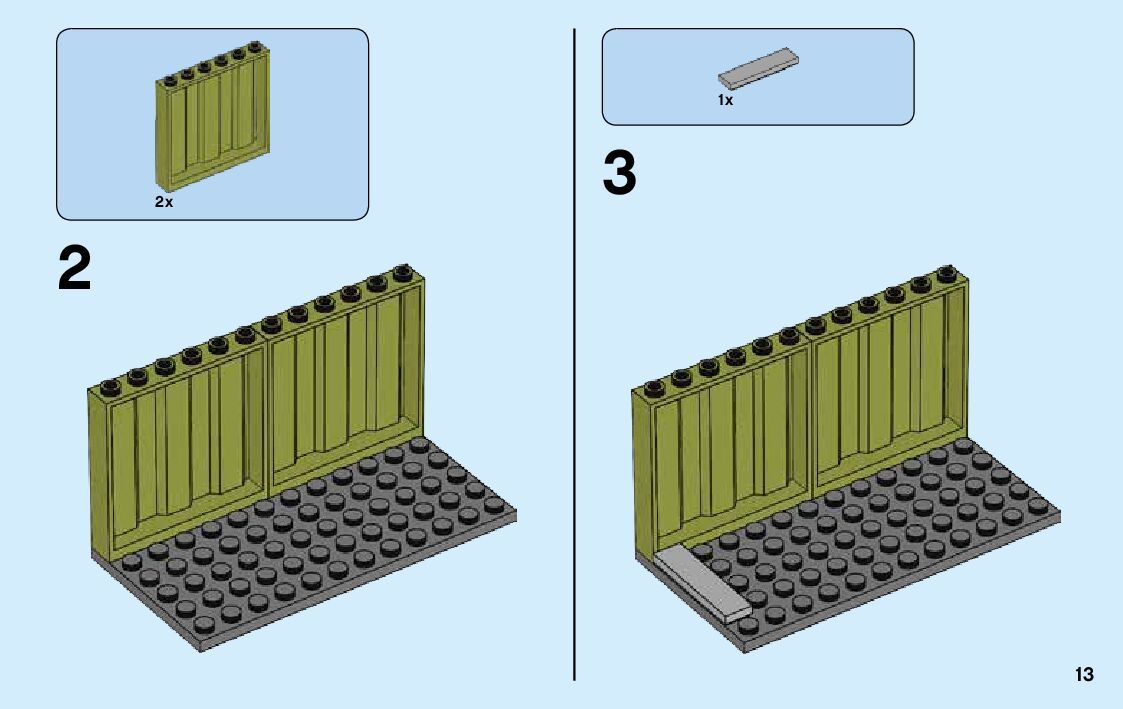 2x

2

1x

3

13