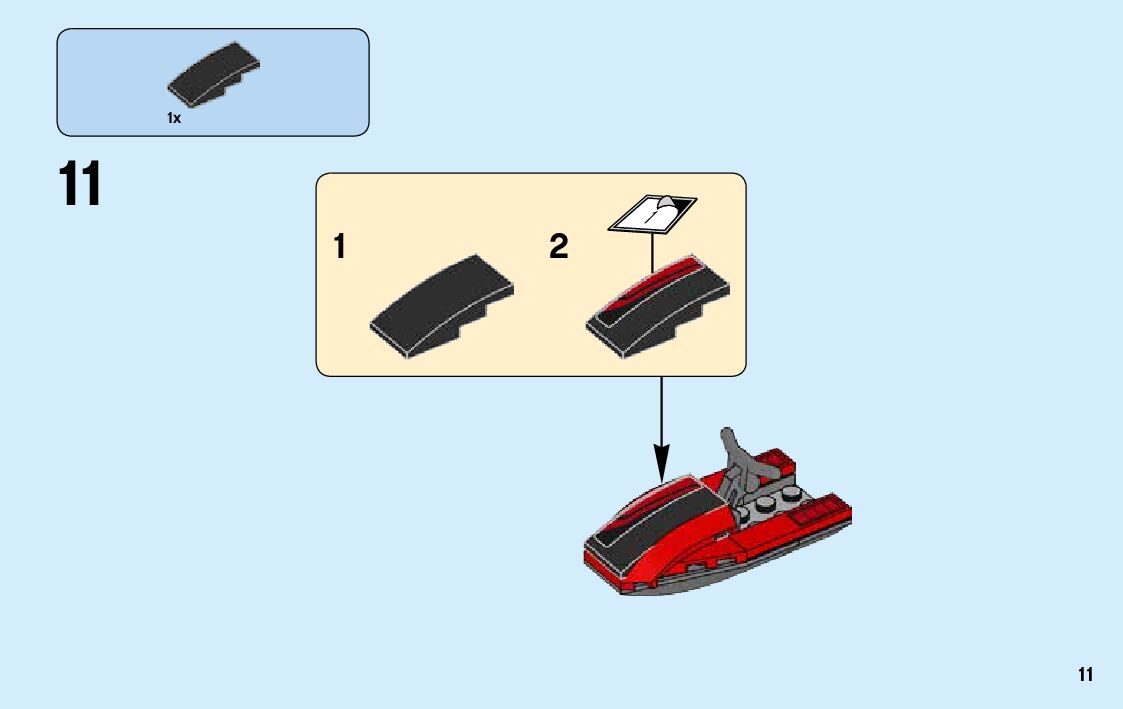 1x

11

1

2

1

11