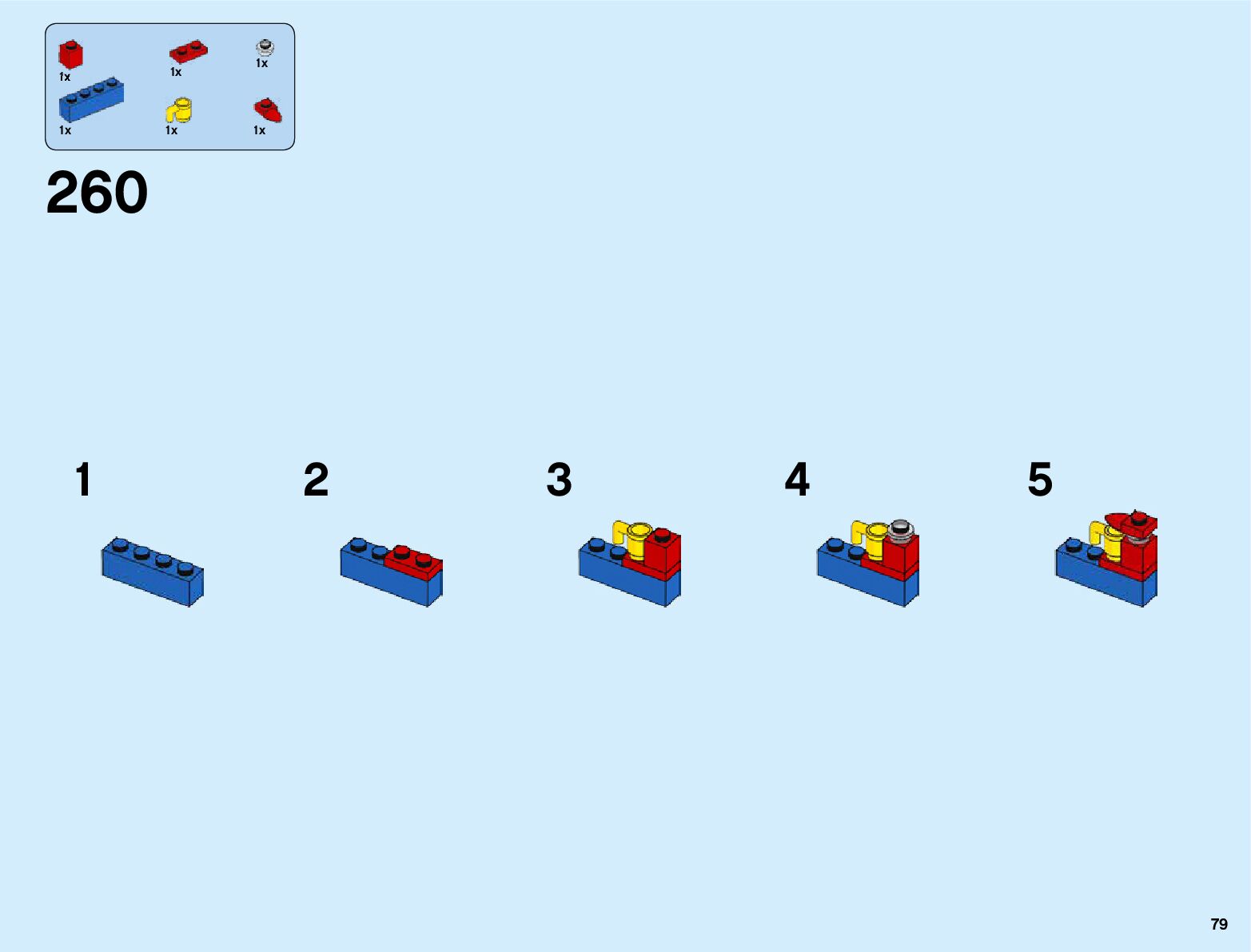 1x
1x
1x
1x
1x
1x

260

1
2
3
4
5

79