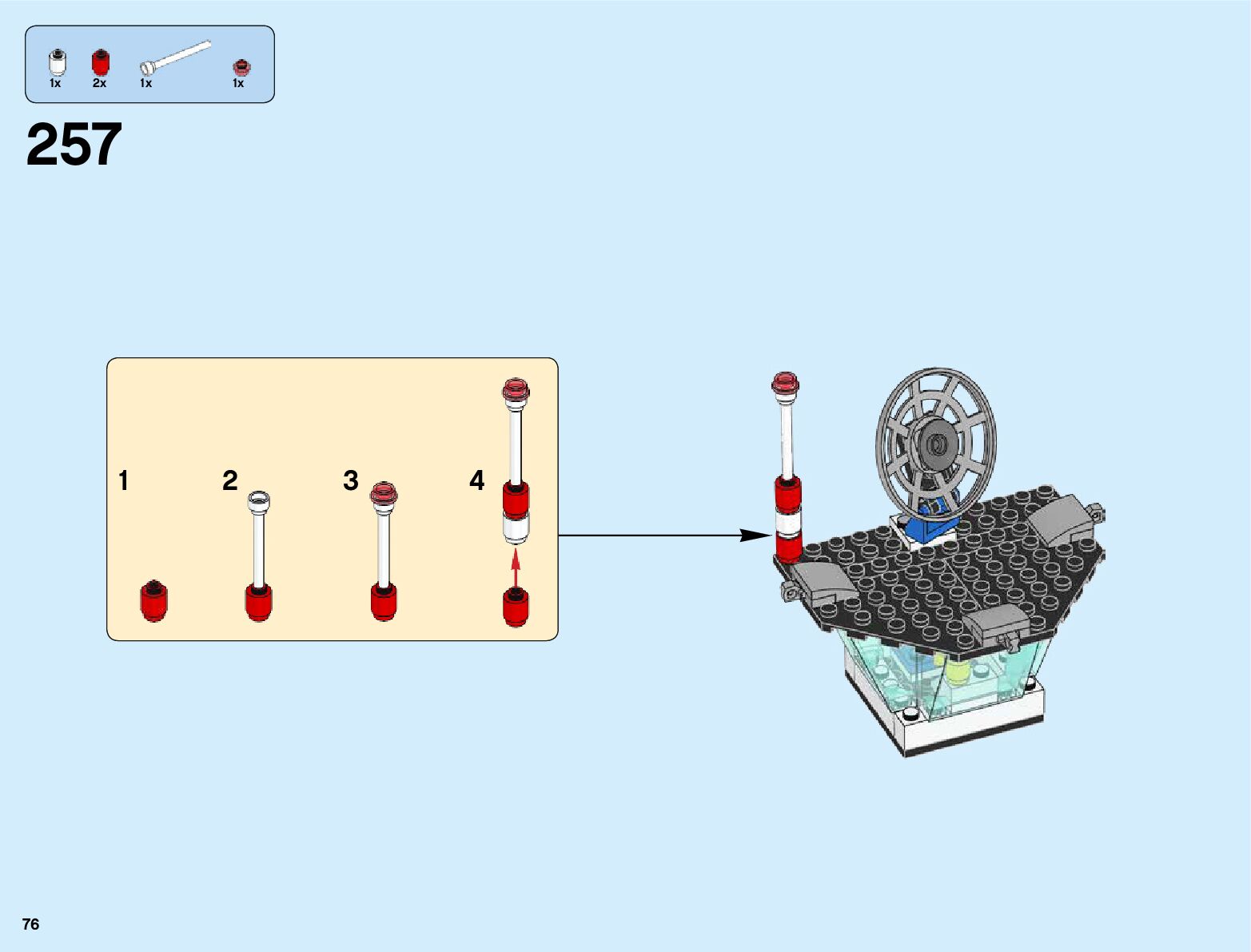 1x 2x 1x 1x

257

1

2

3

4

76