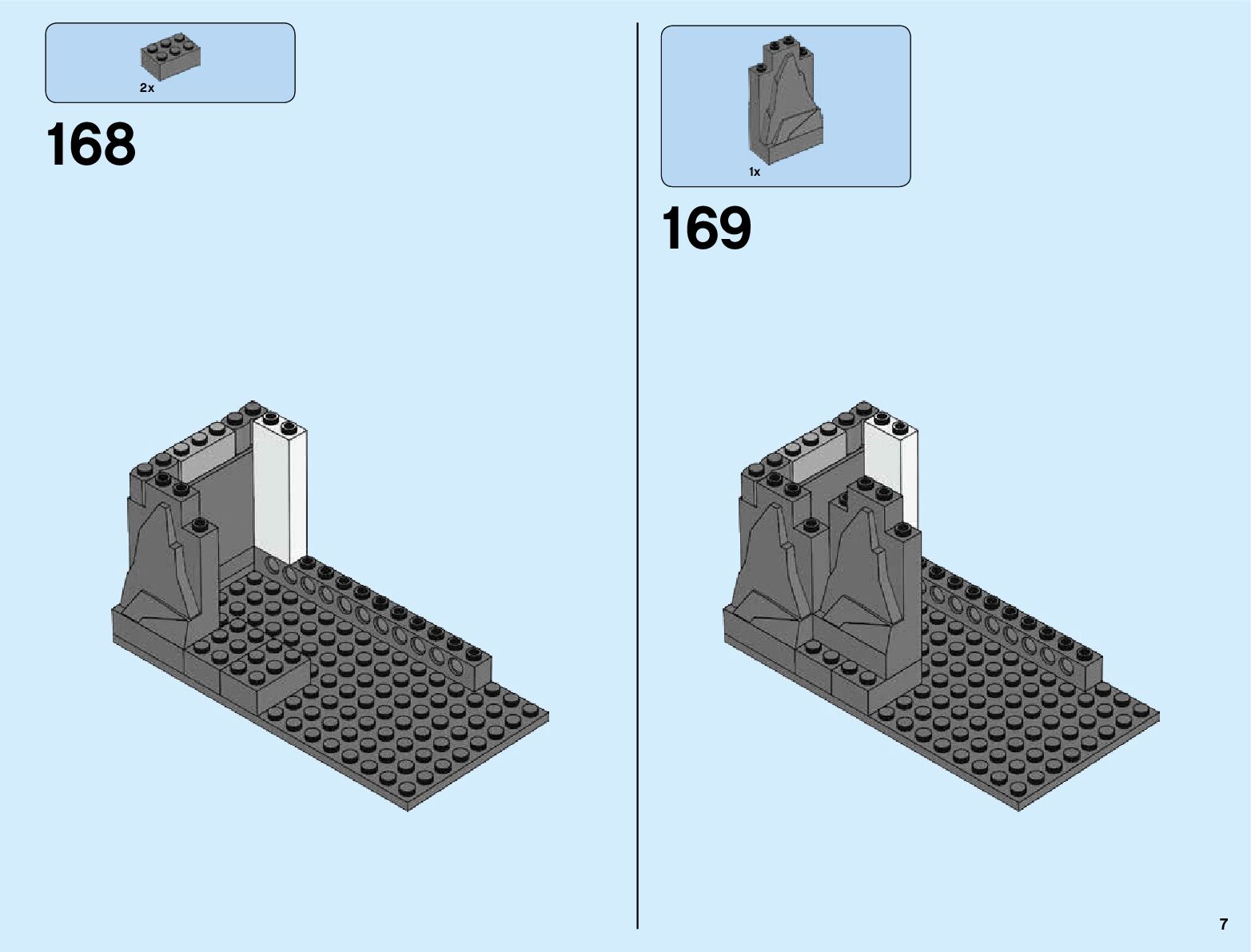 2x

168

1x

169

7