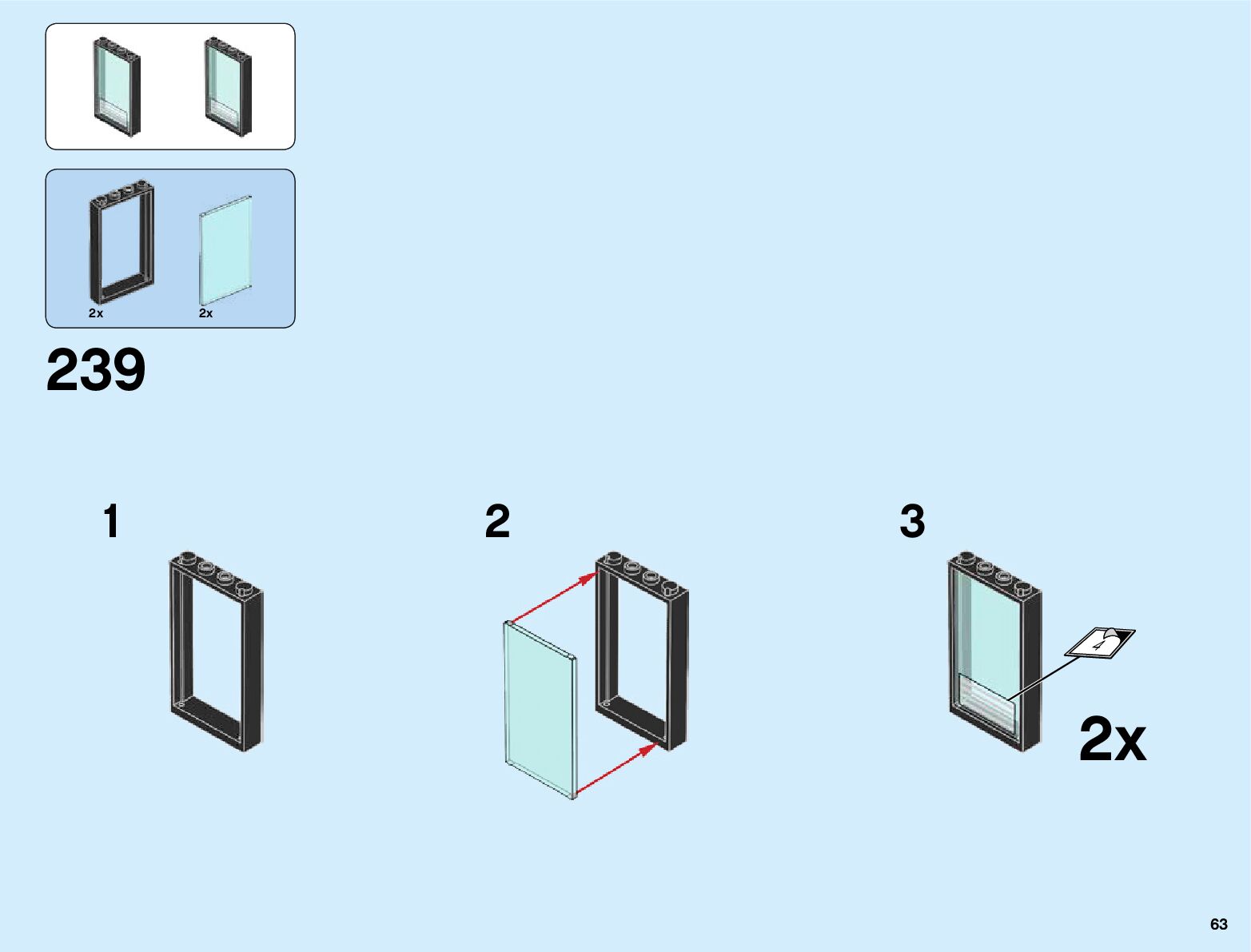 2x
2x

239

1

2

3

4

2x

63