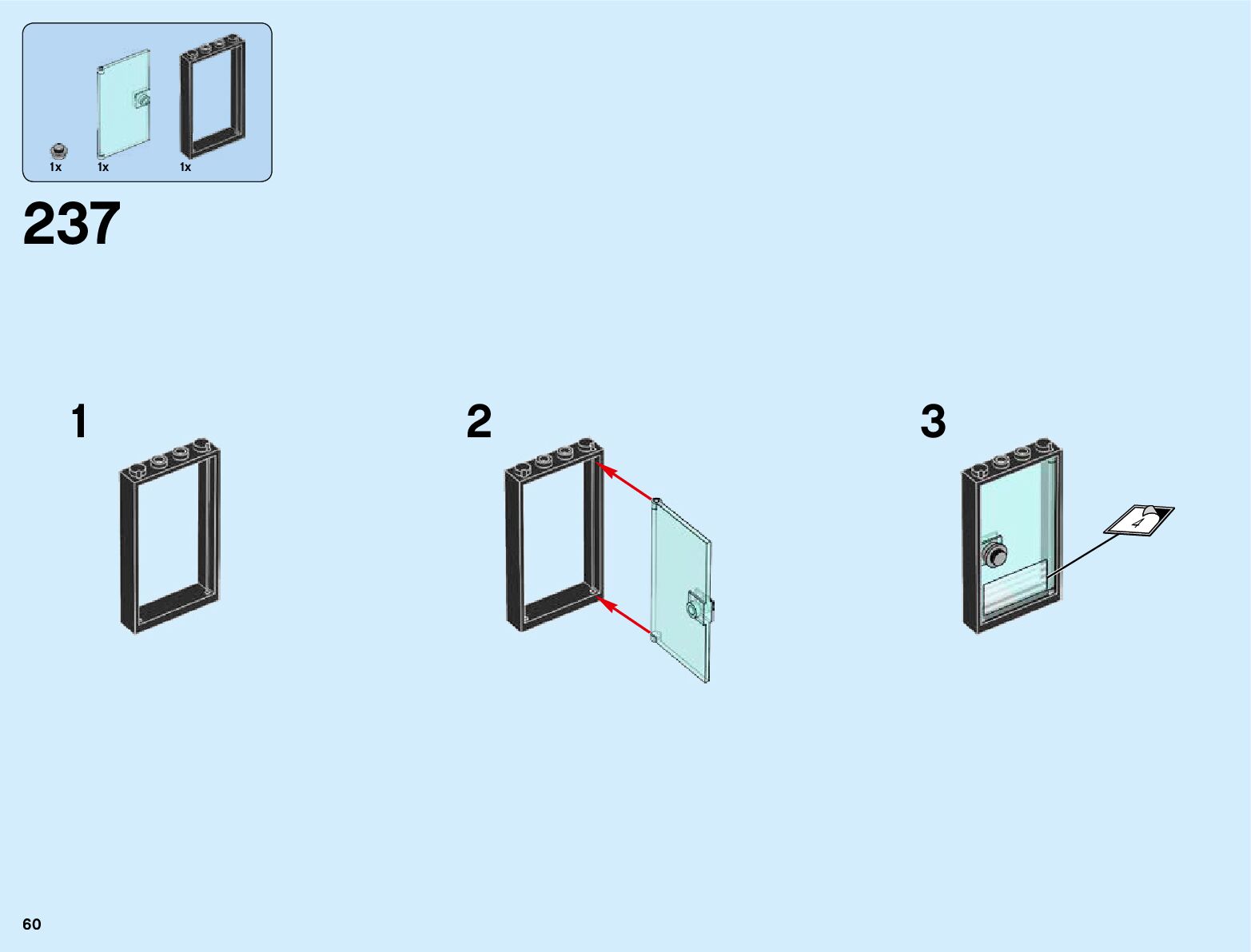 1x 1x 1x

237

1

2

3

4

60