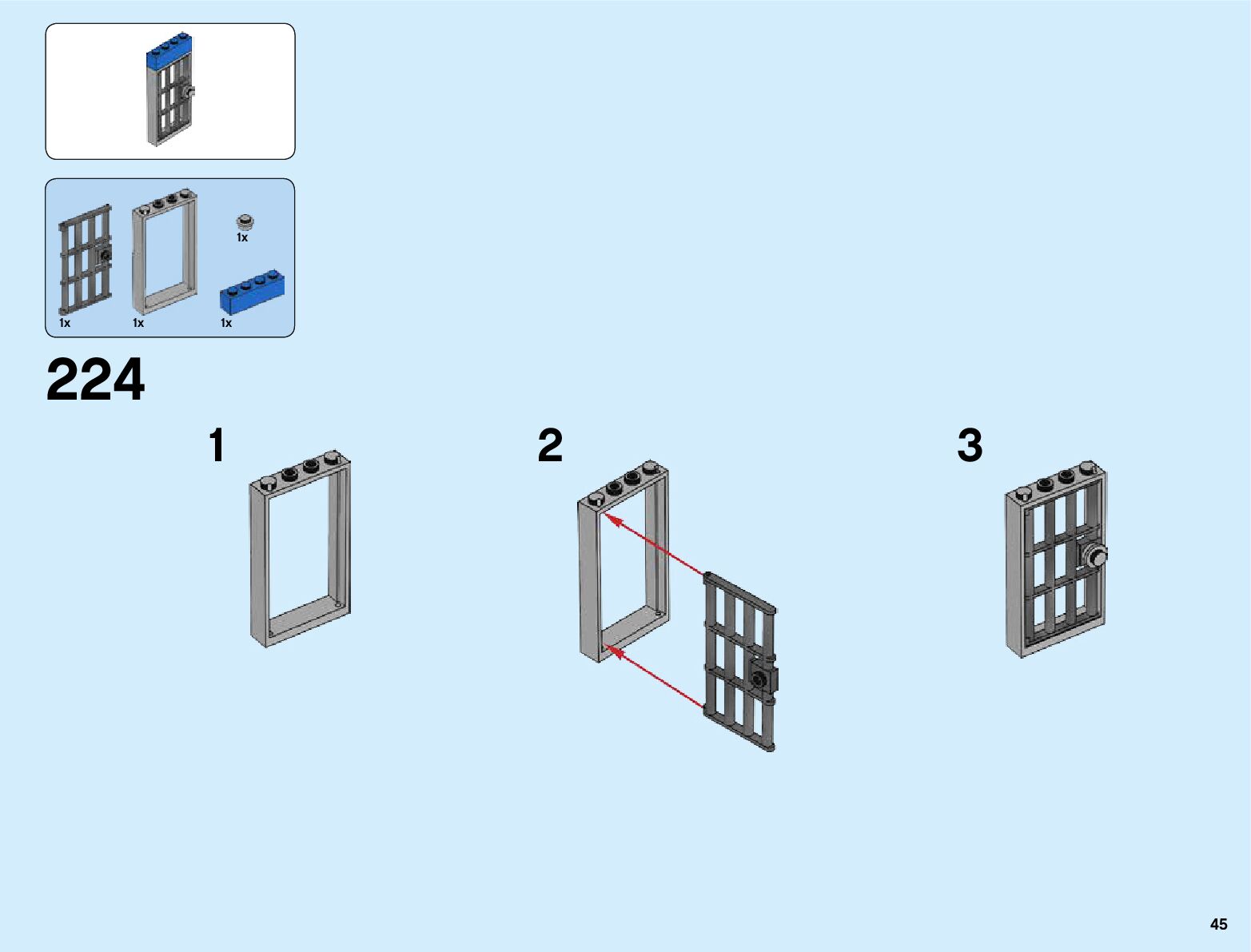 1x

1x 1x 1x

224

1

2

3

45