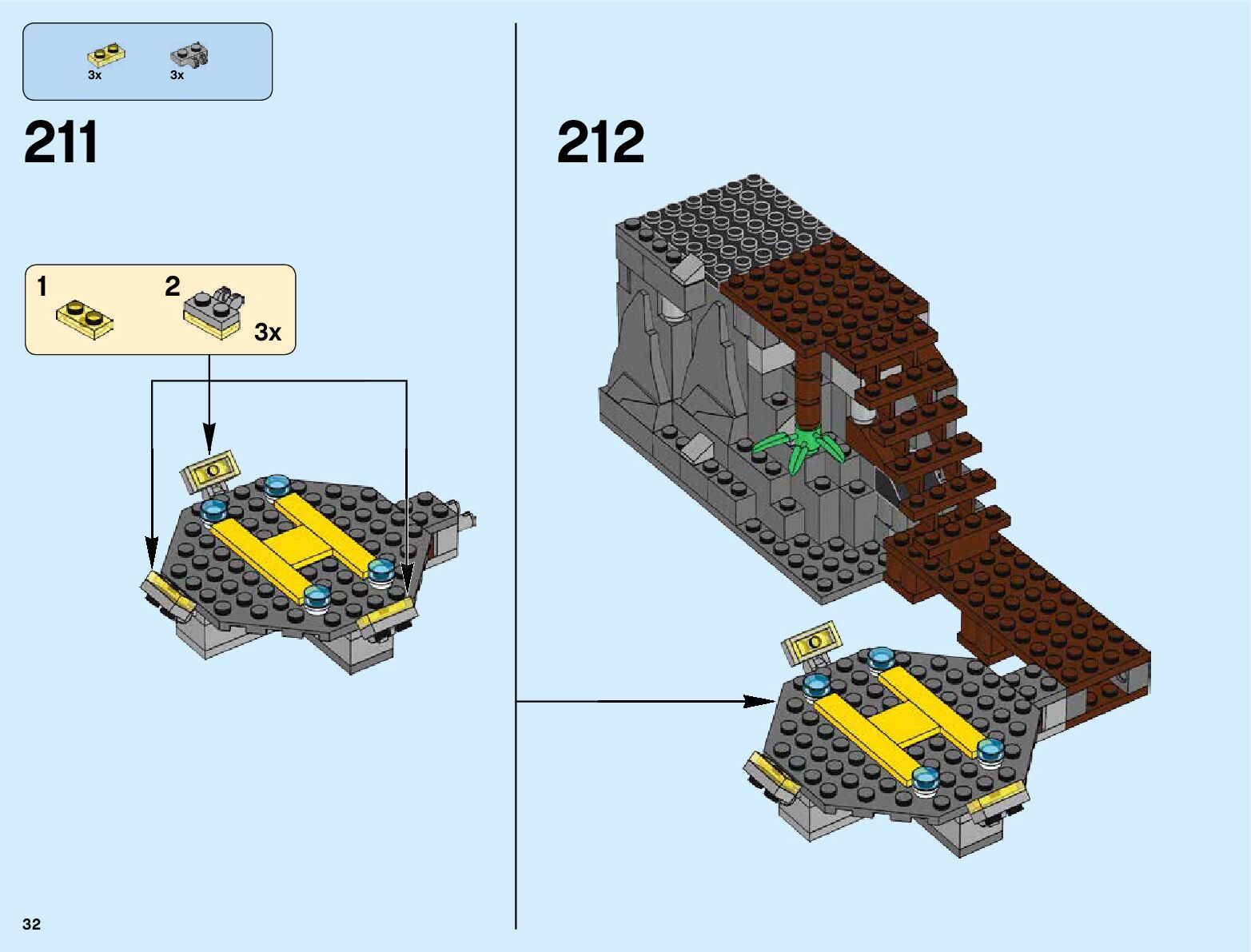 3x 3x

211

1 2

3x

212

32