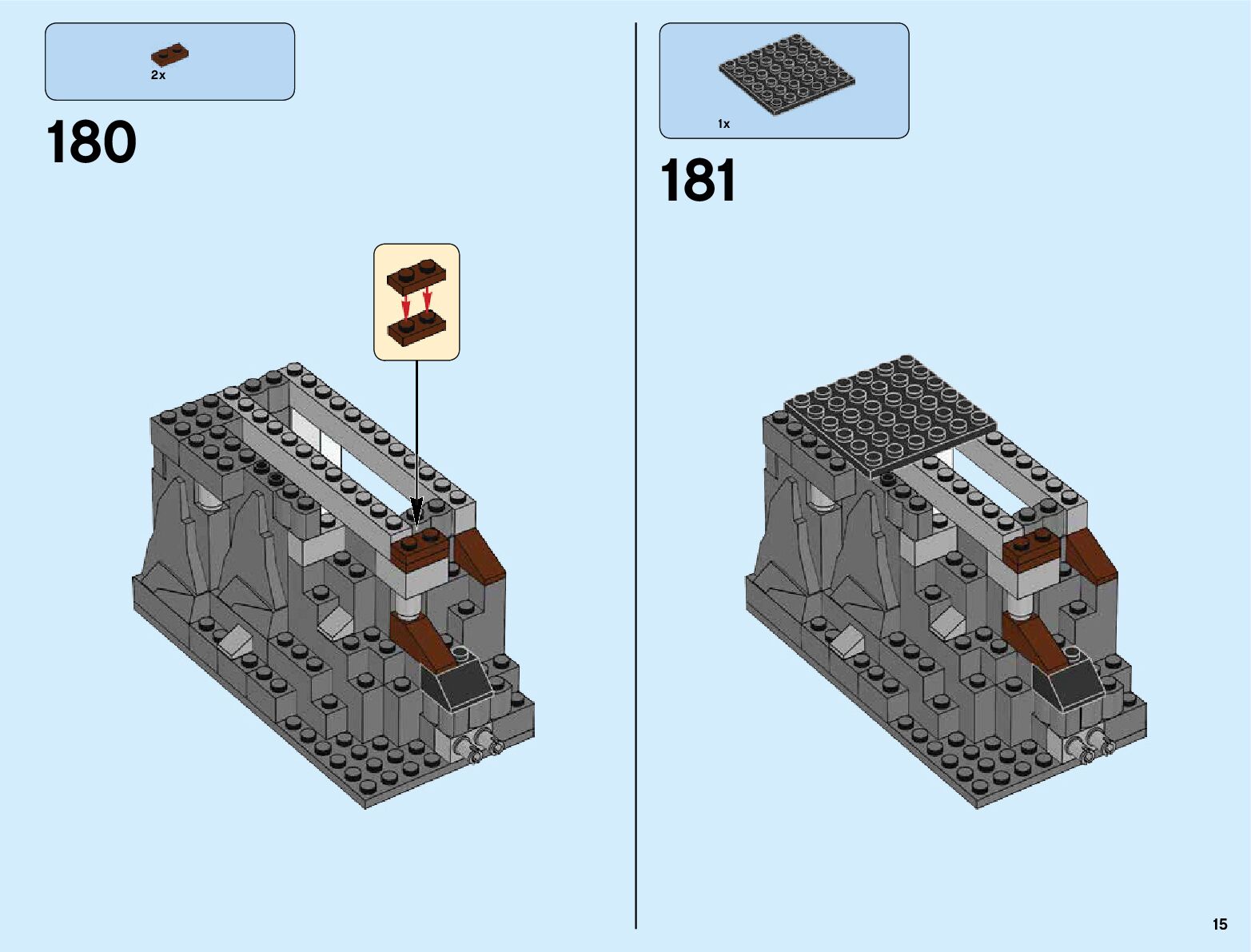 2x

180

1x

181

15