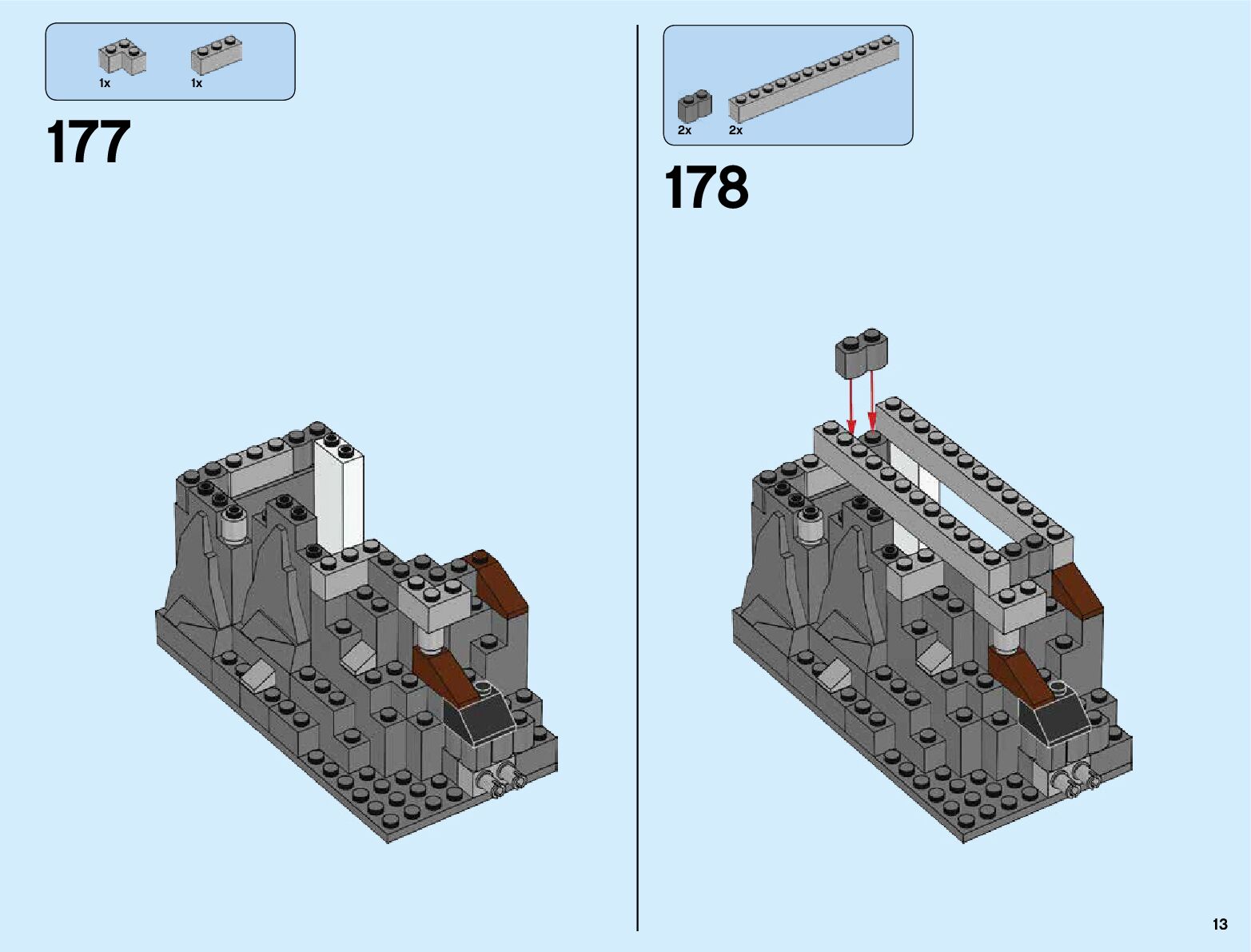 1x 1x

177

2x 2x

178

13