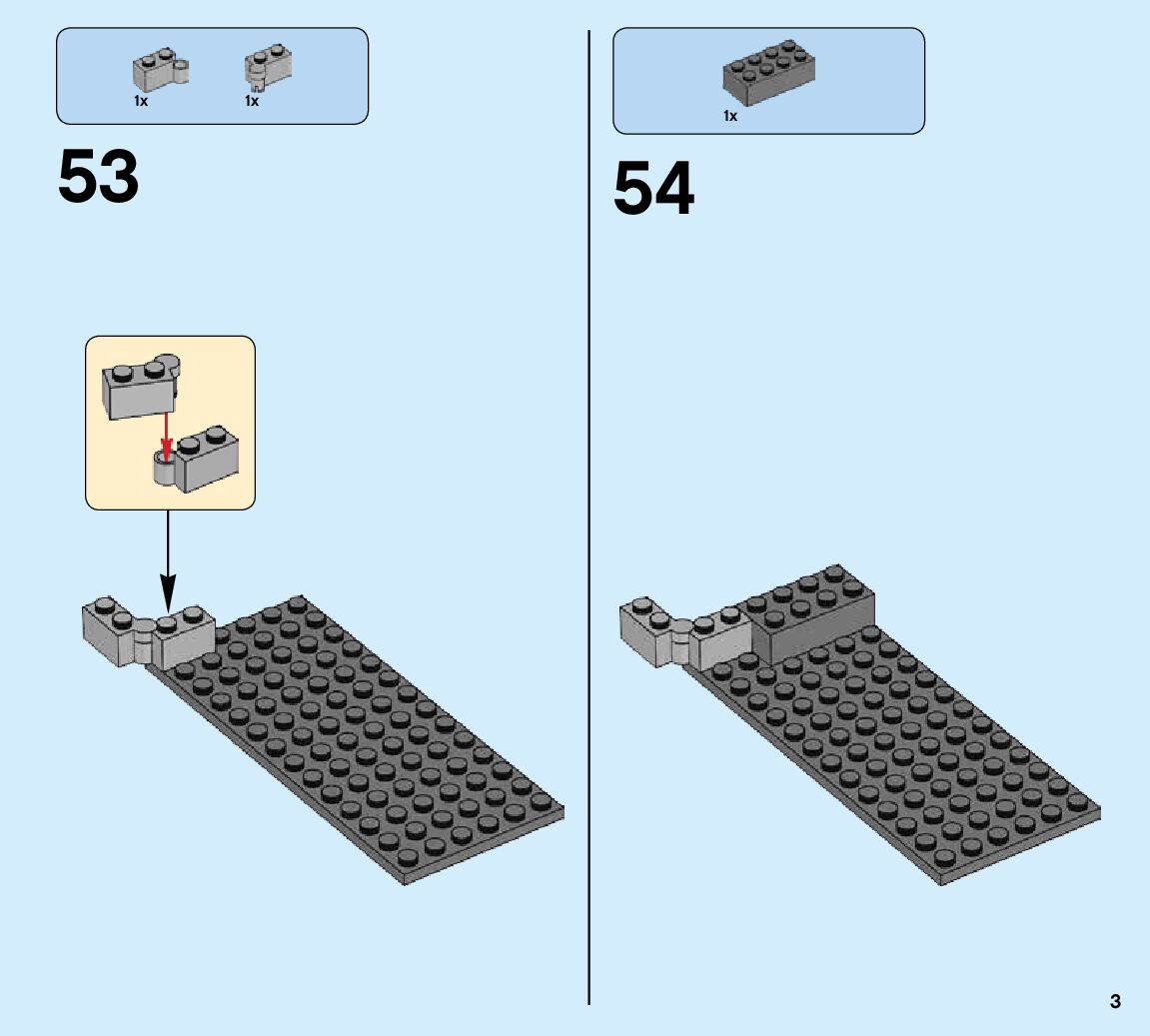 1x 1x

53

1x

54

3