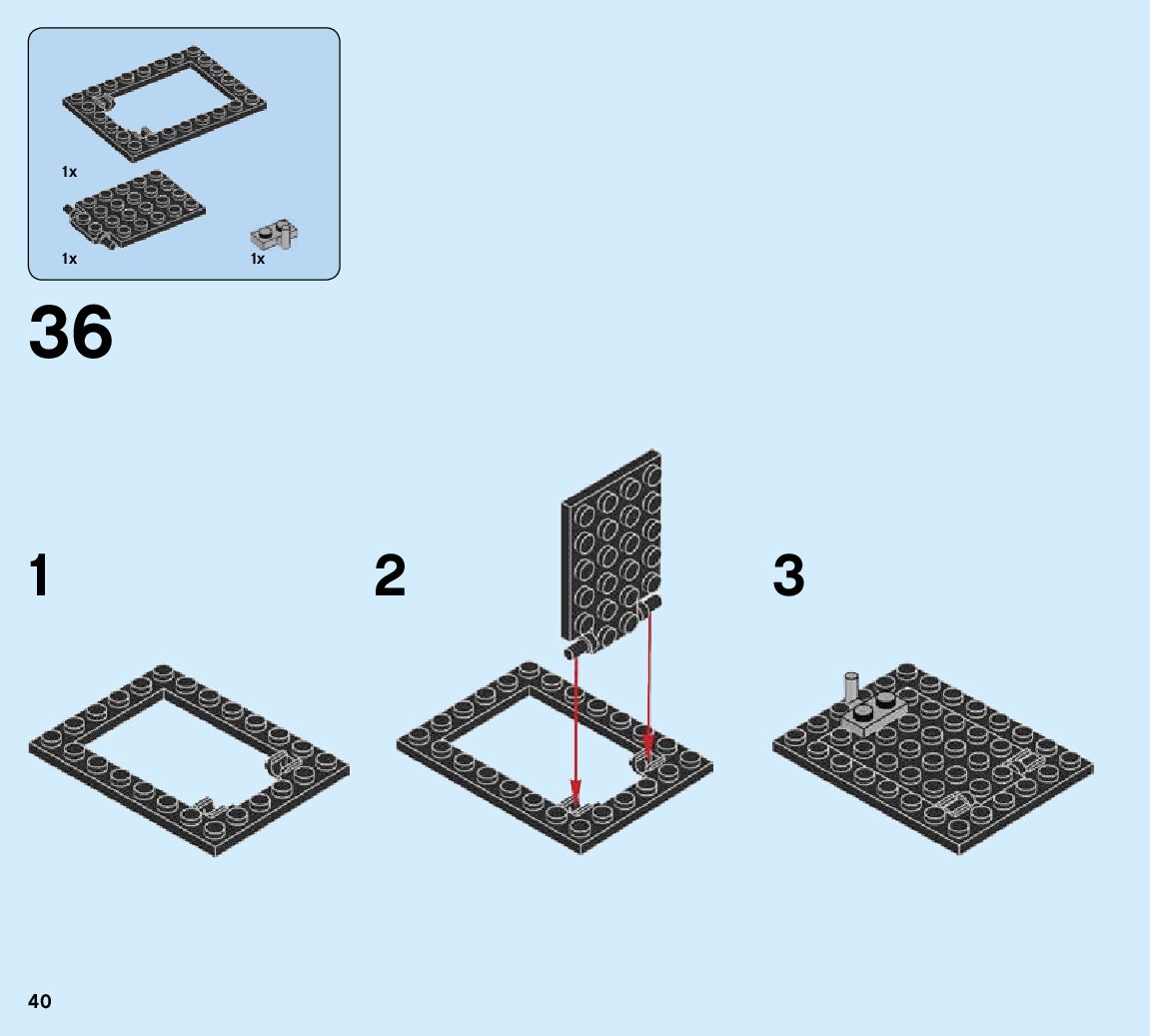 1x

1x

1x

36

1

2

3

40