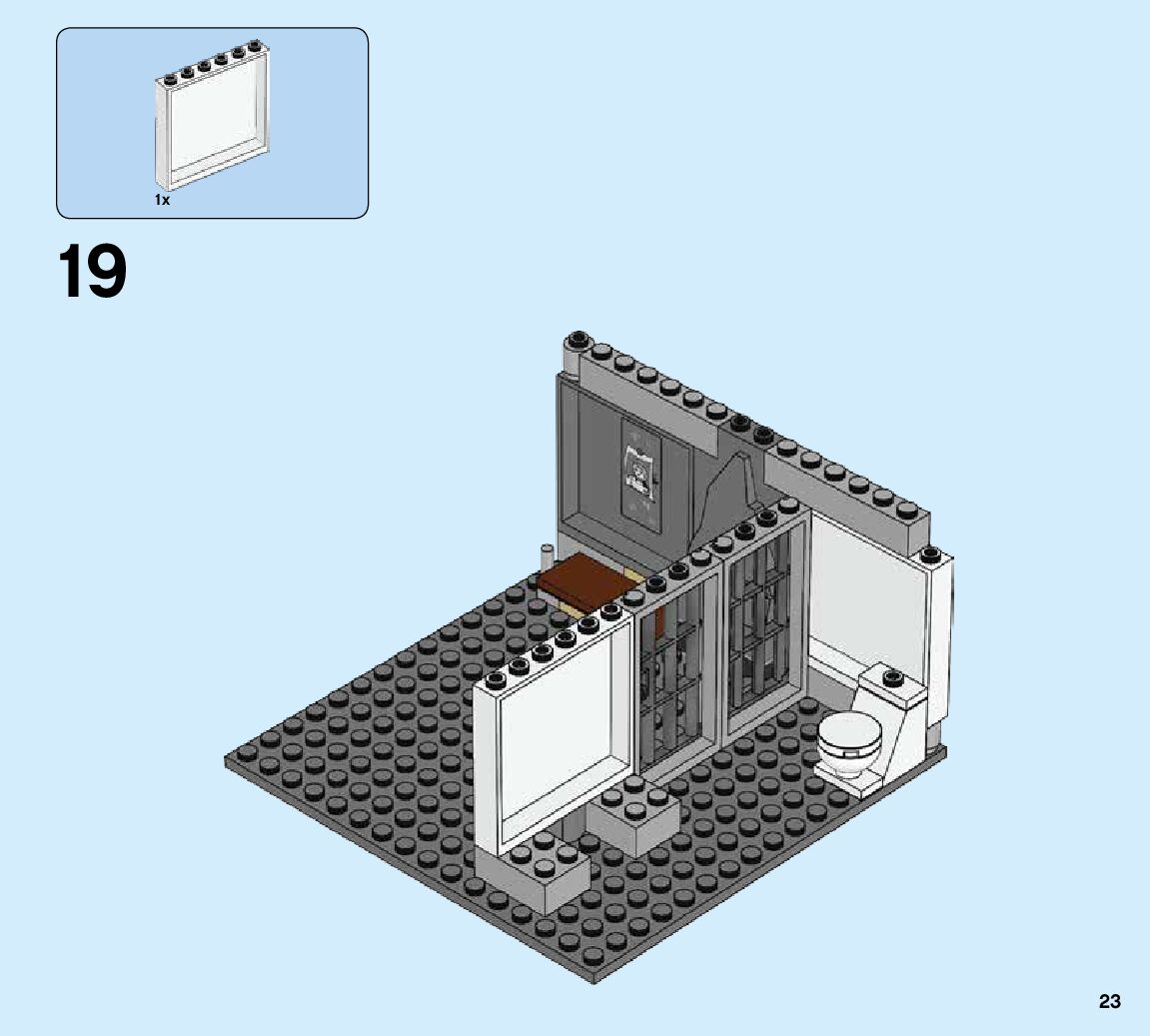 1x

19

23