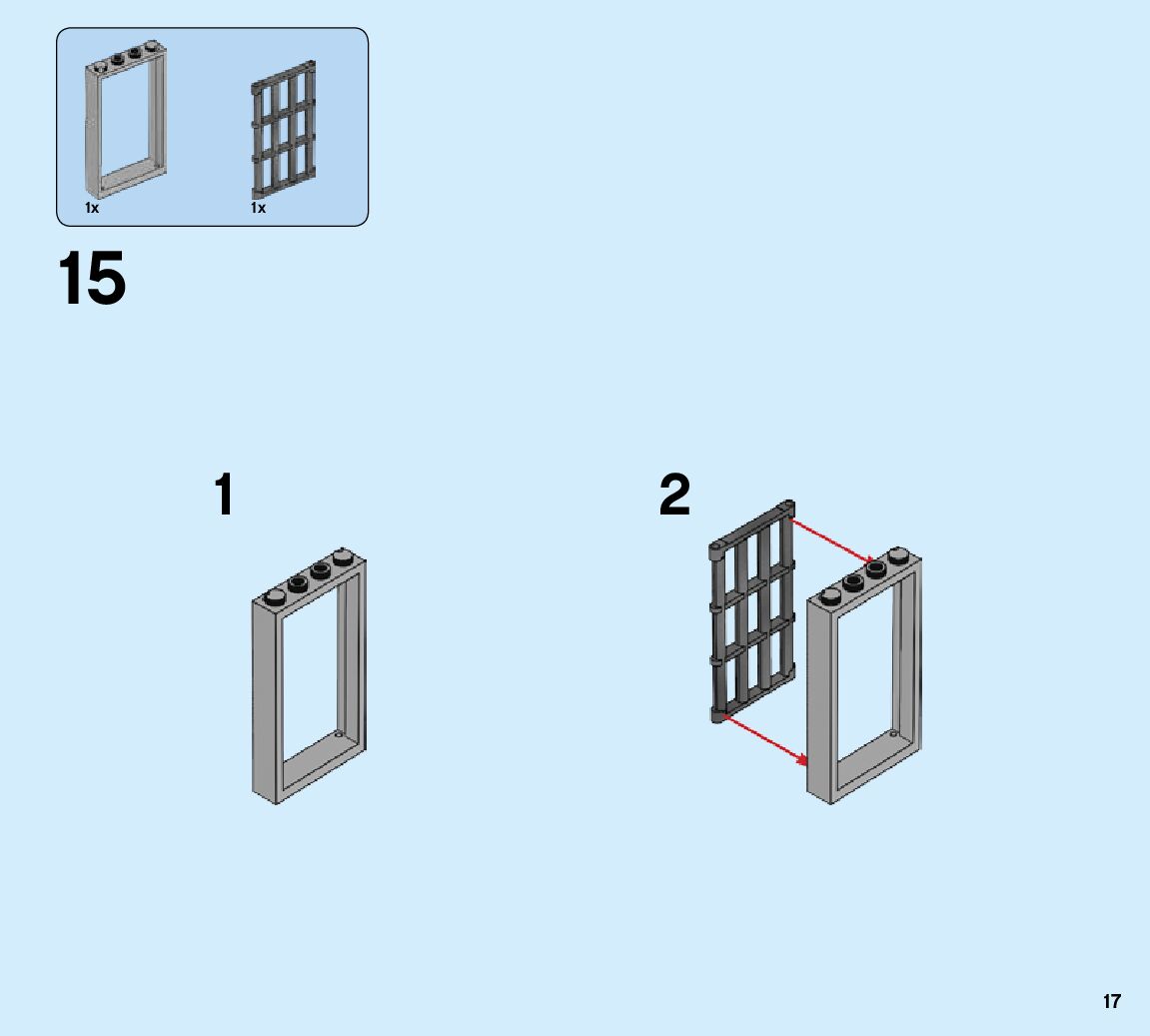 1x
1x

15

1

2

17