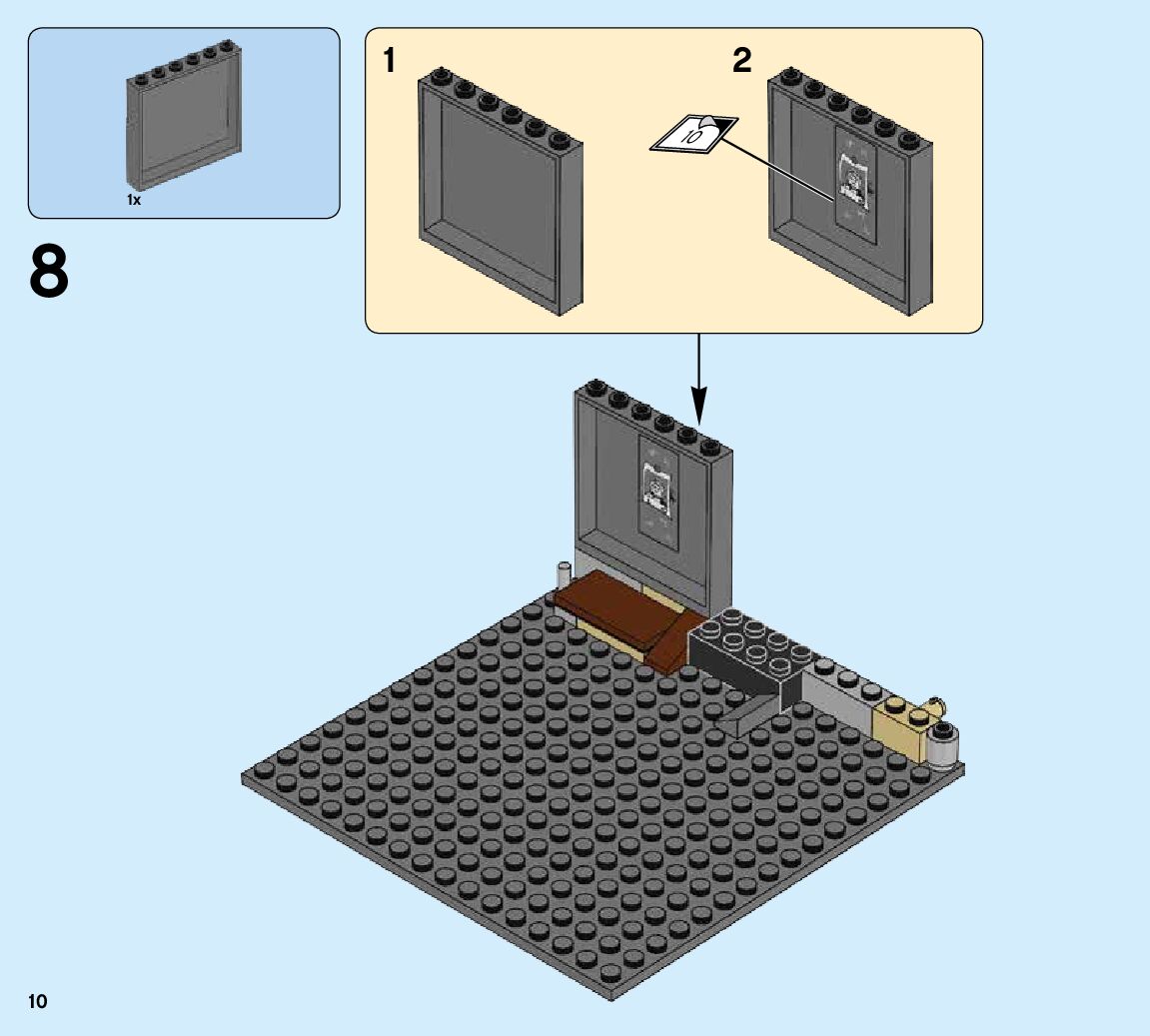 1x

8

1

2

10

10