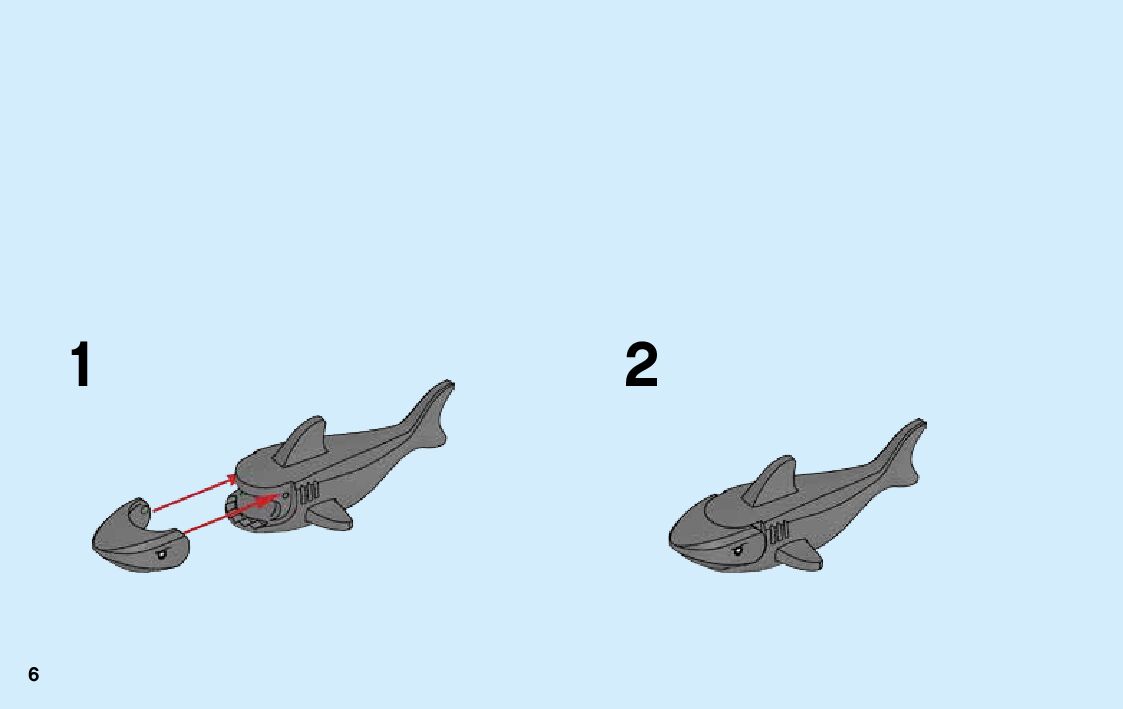 1

2

6