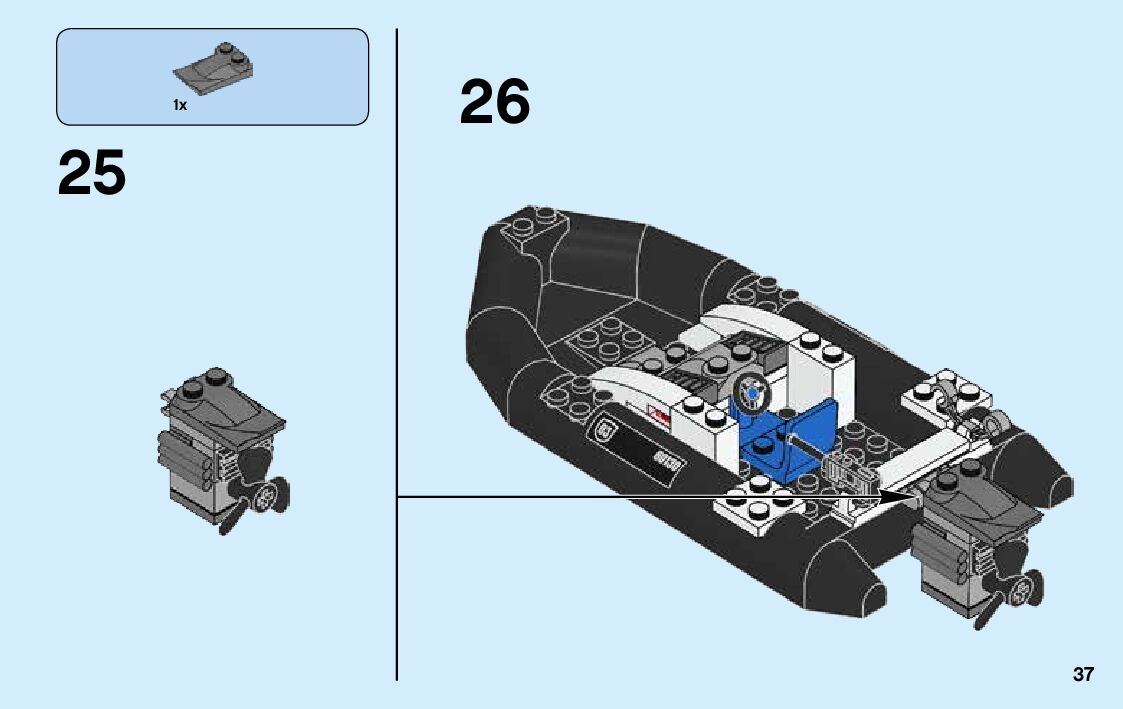 1x

25

26

37