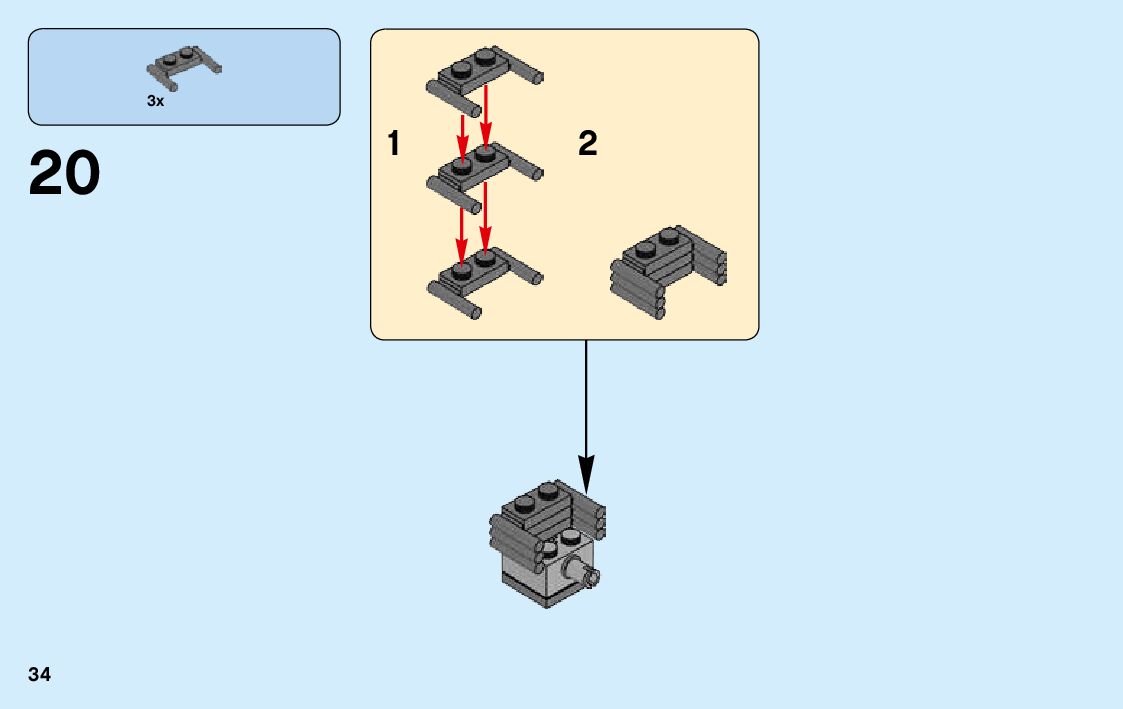 3x

20

1

2

34