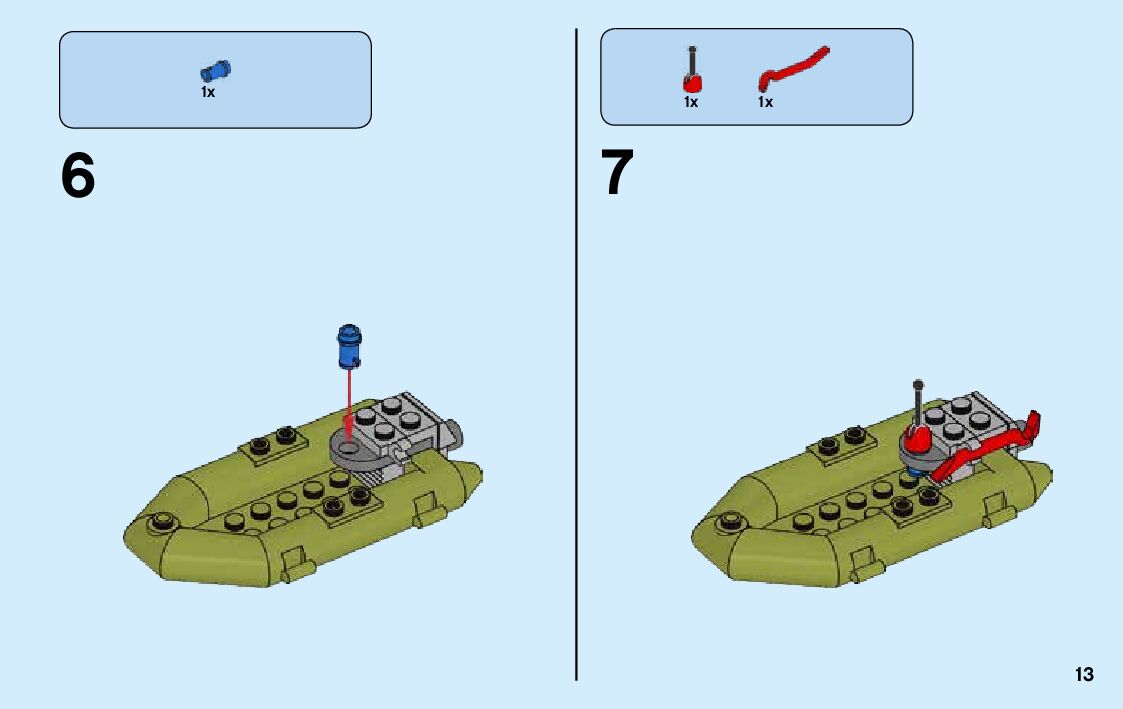 1x

6

1x 1x

7

13