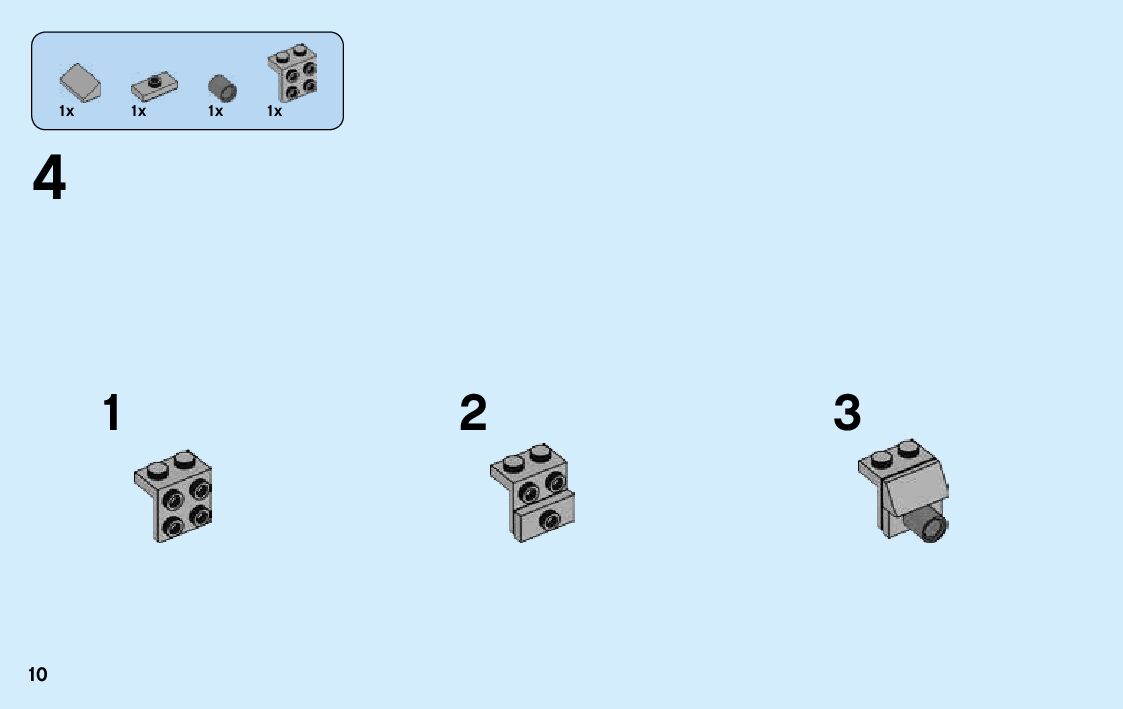 1x 1x 1x 1x

4

1

2

3

10