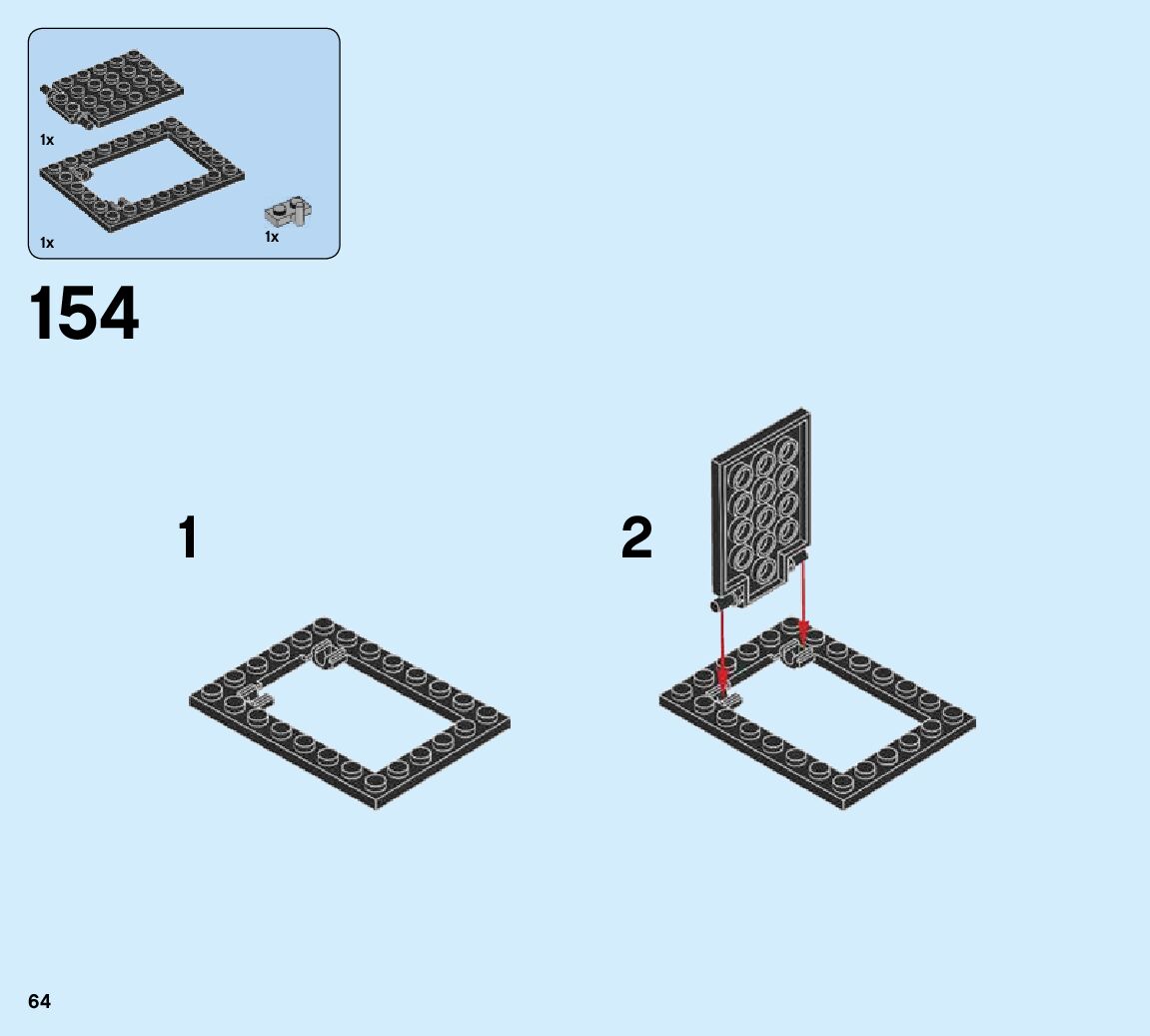 1x

1x

1x

154

1

2

64