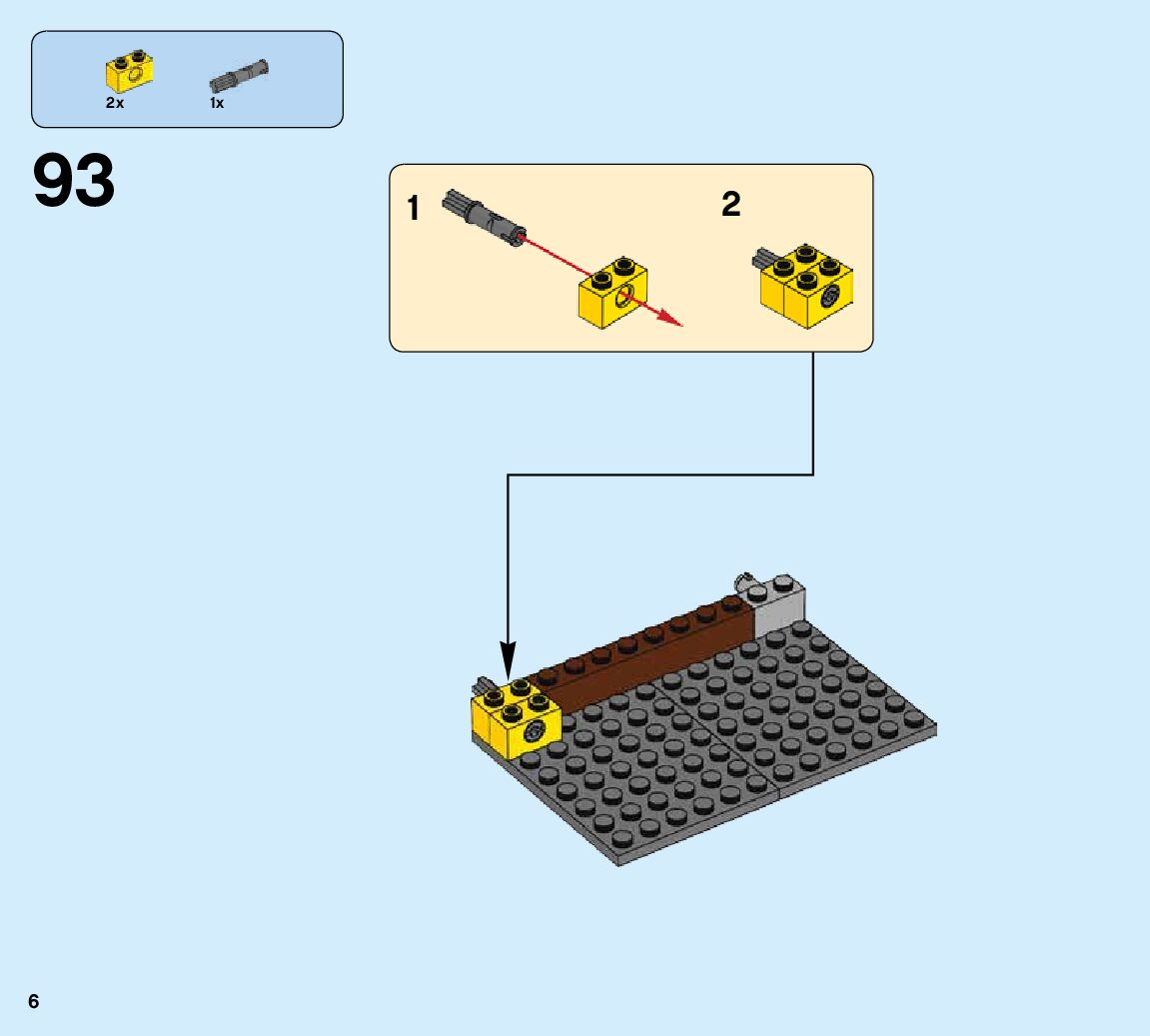 2x
1x

93

1

2

6