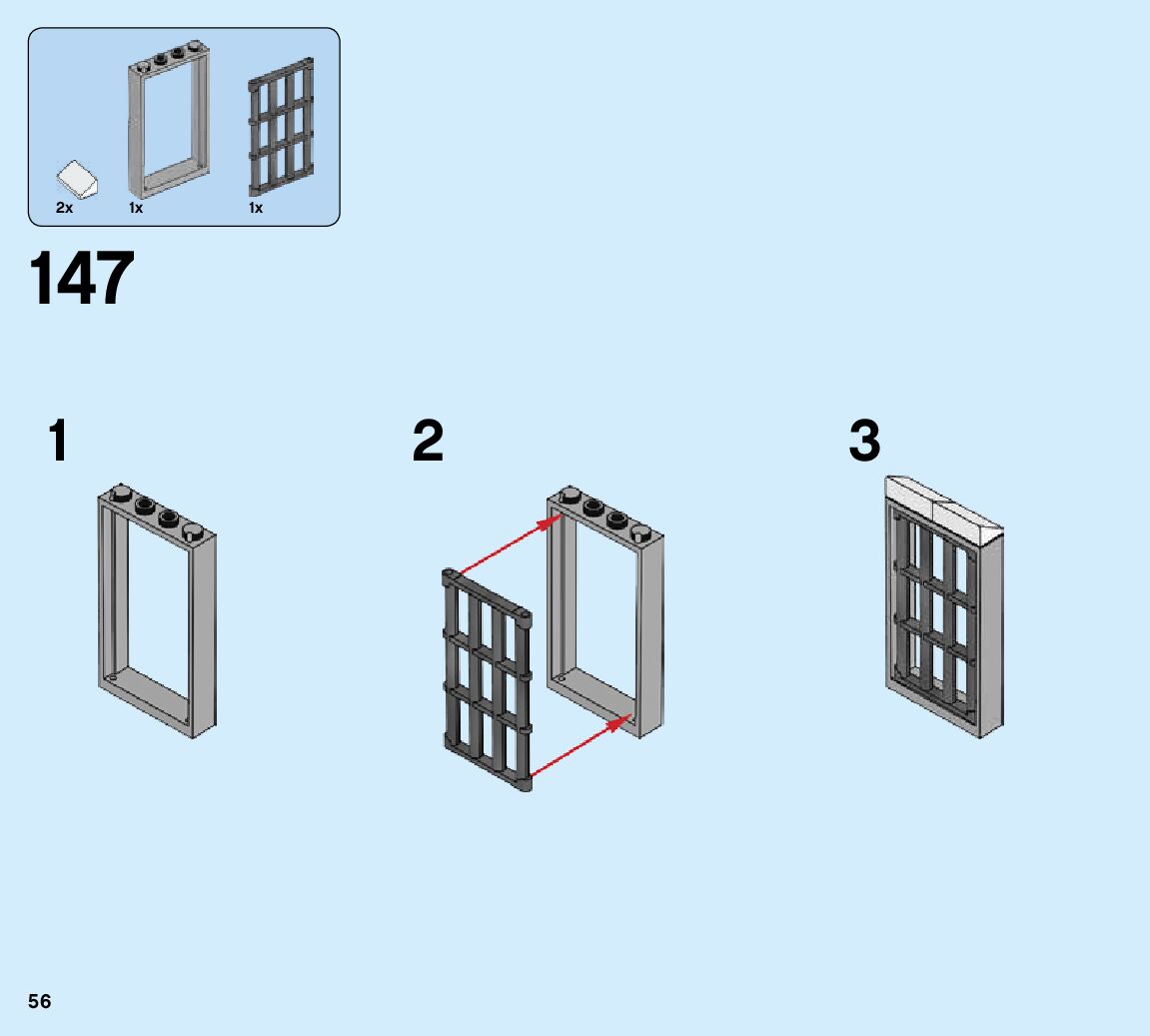 2x 1x 1x

147

1

2

3

56