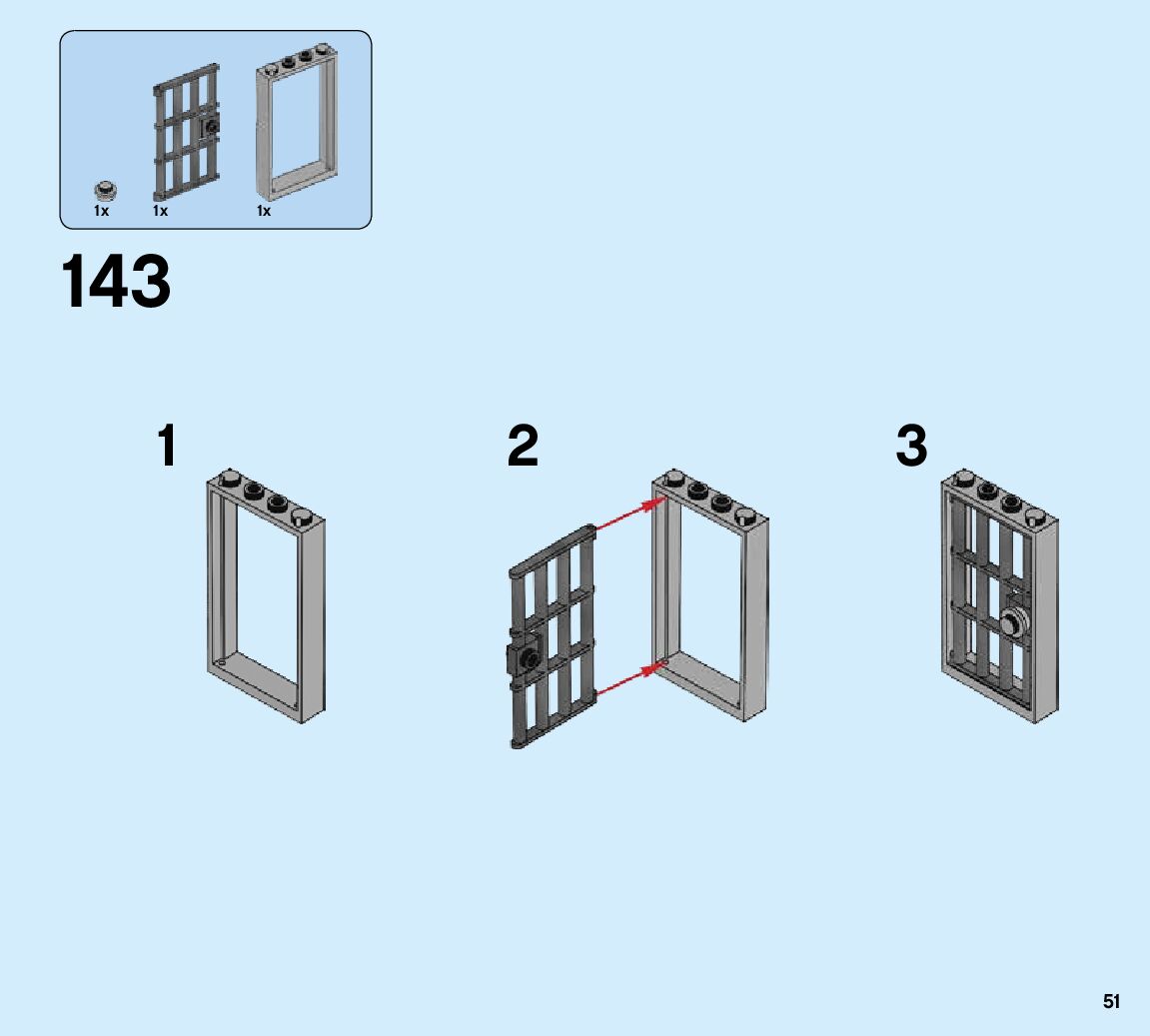 1x 1x 1x

143

1

2

3

51