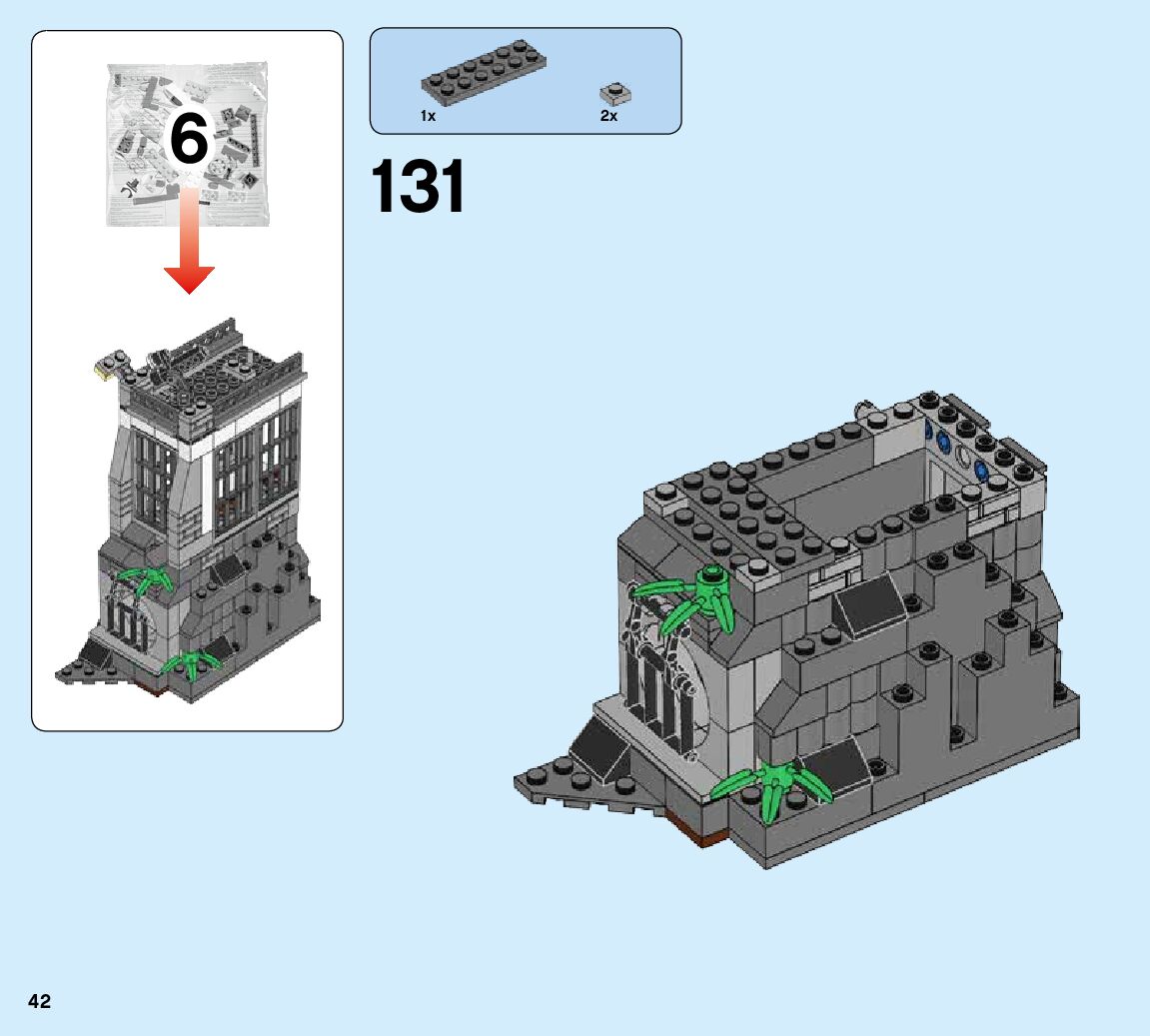 6

1x

2x

131

42