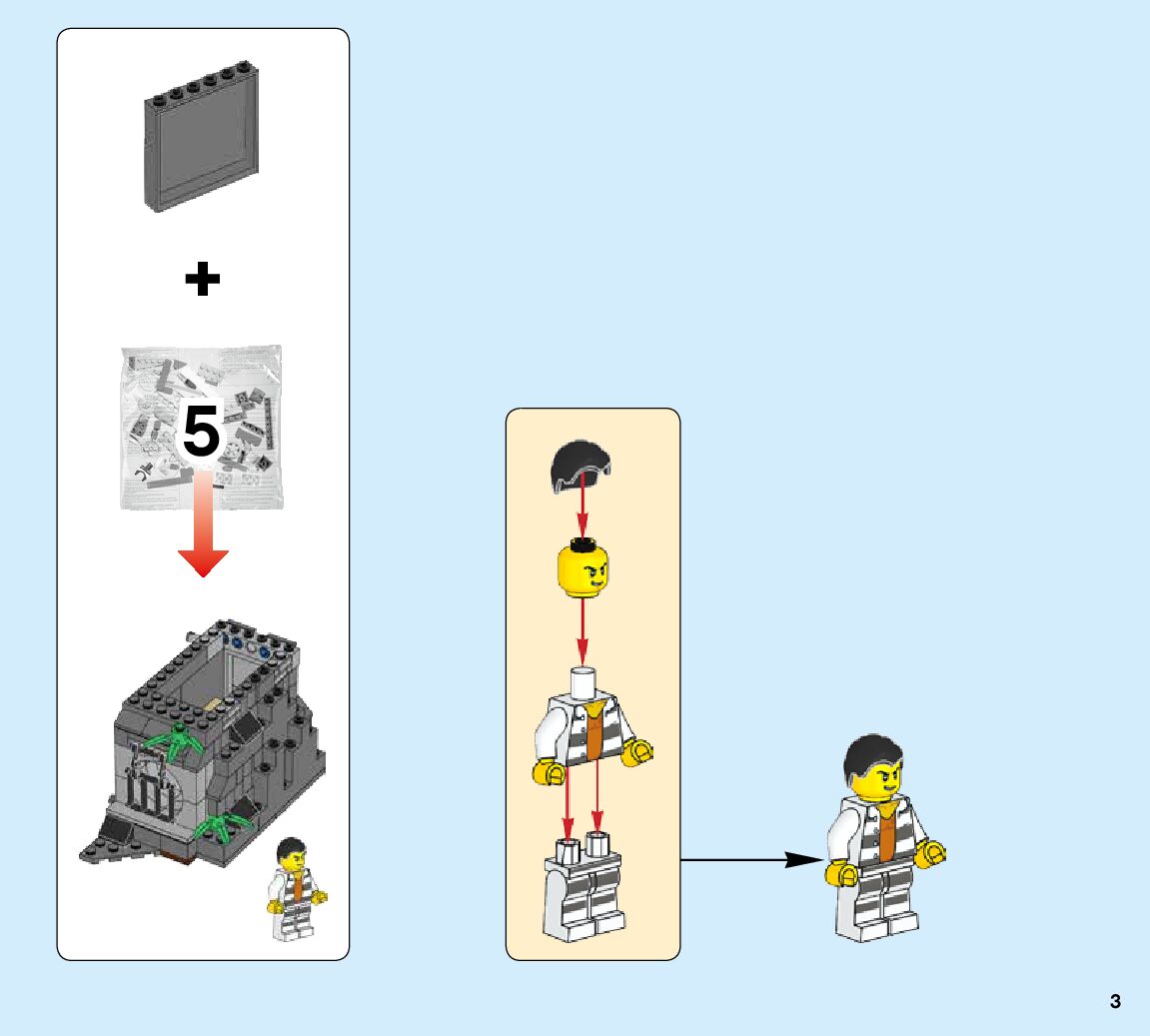 +

5

3