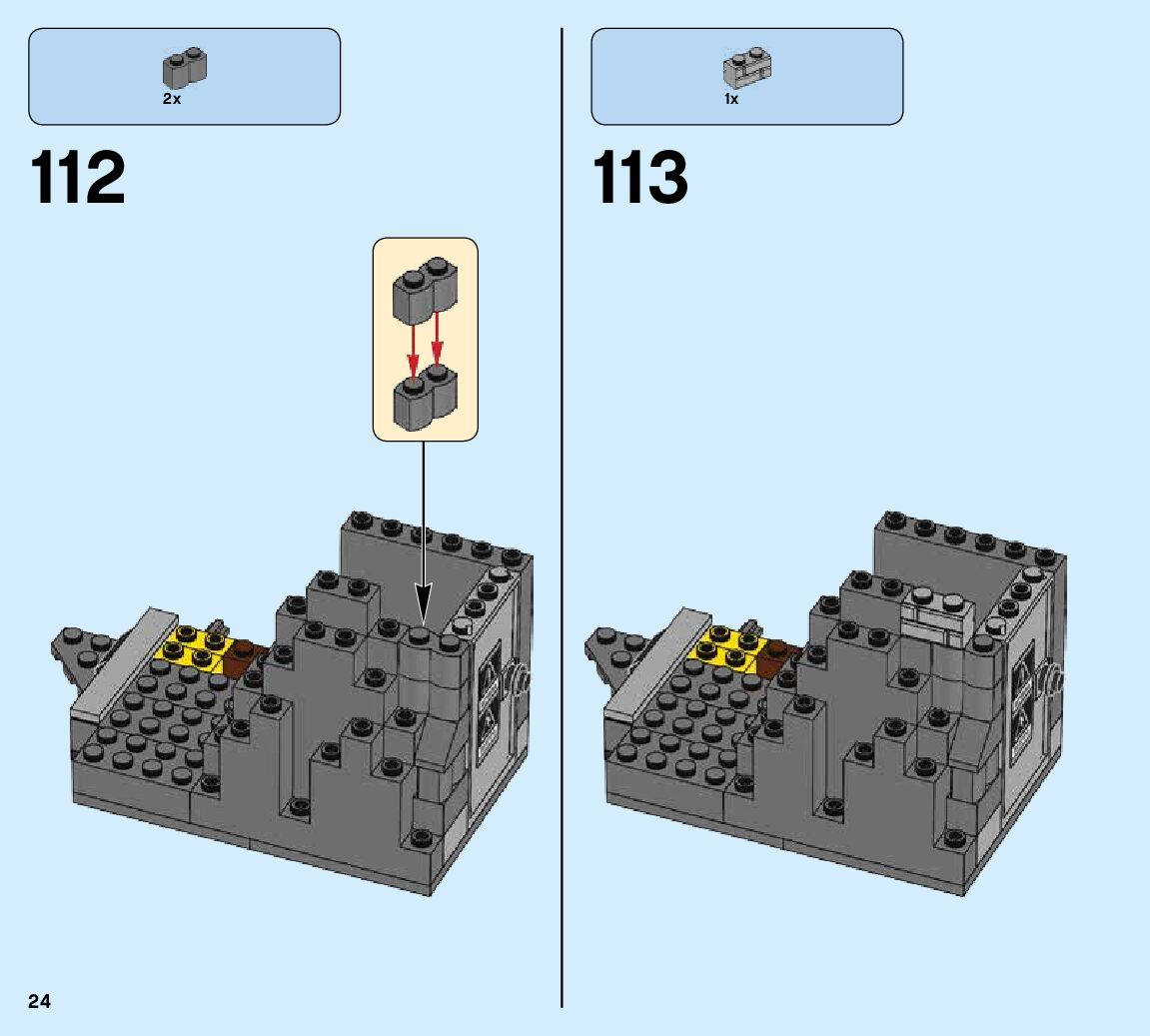 2x

112

1x

113

24