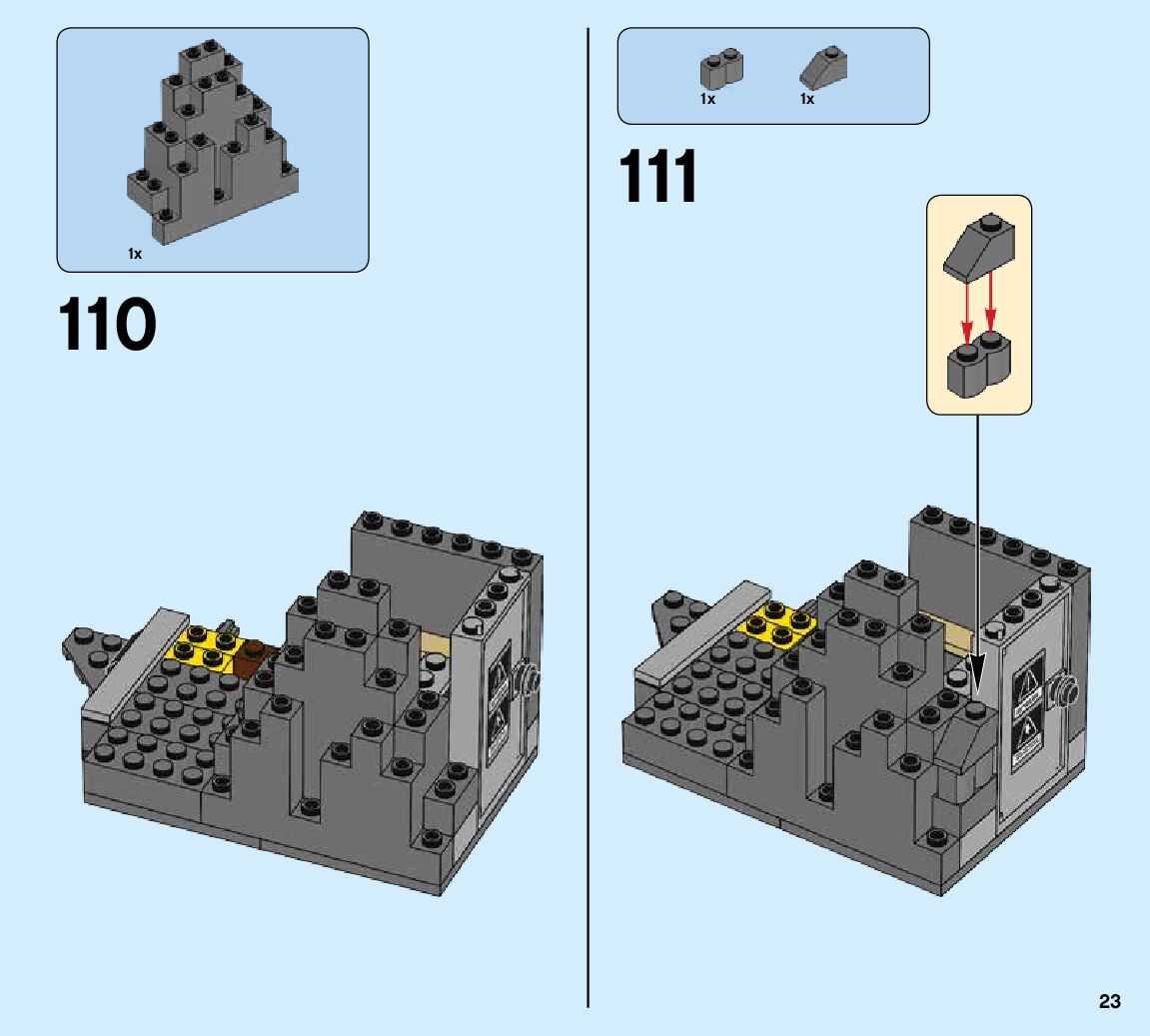 1x

110

1x 1x

111

23