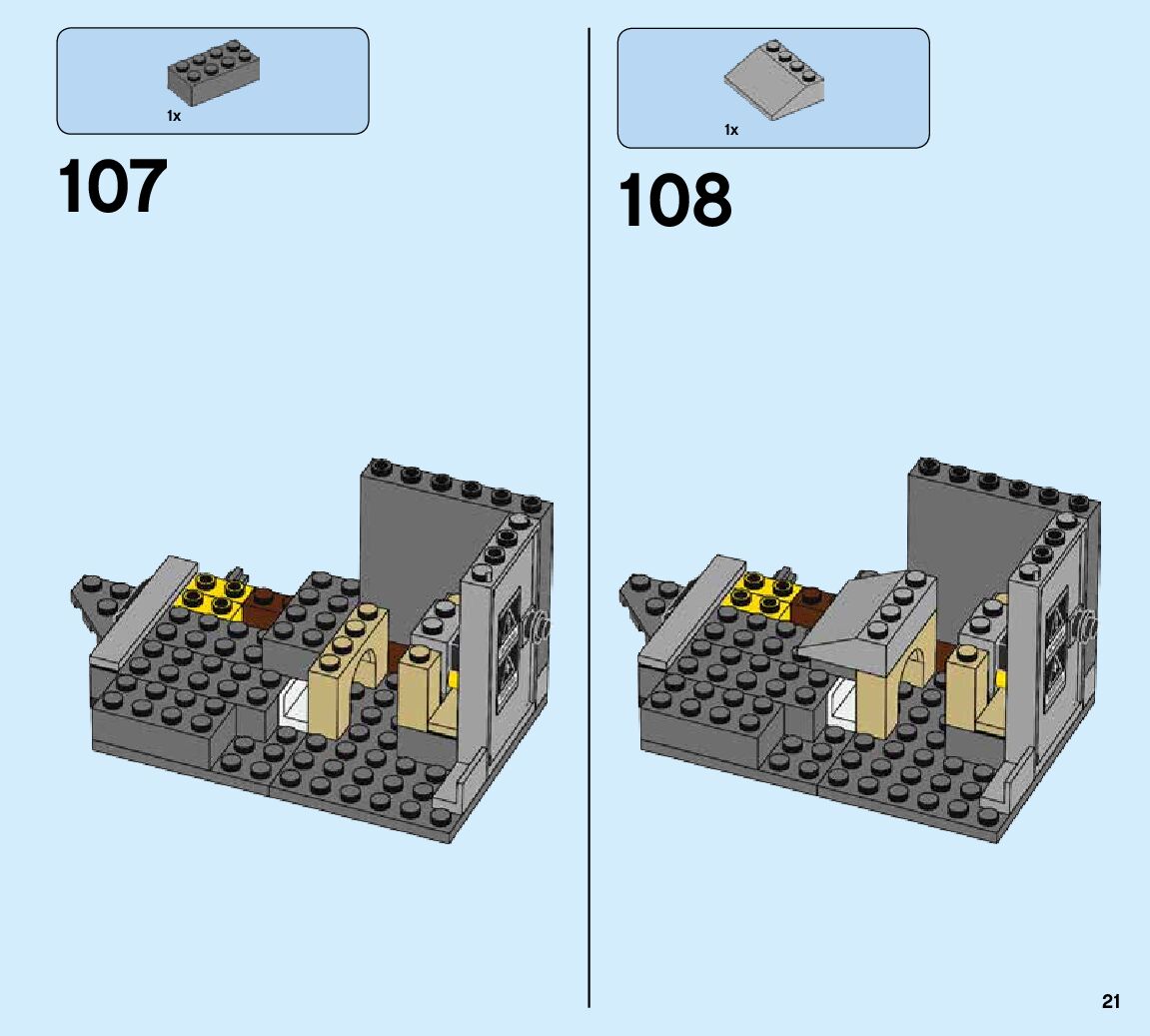 1x

107

1x

108

21