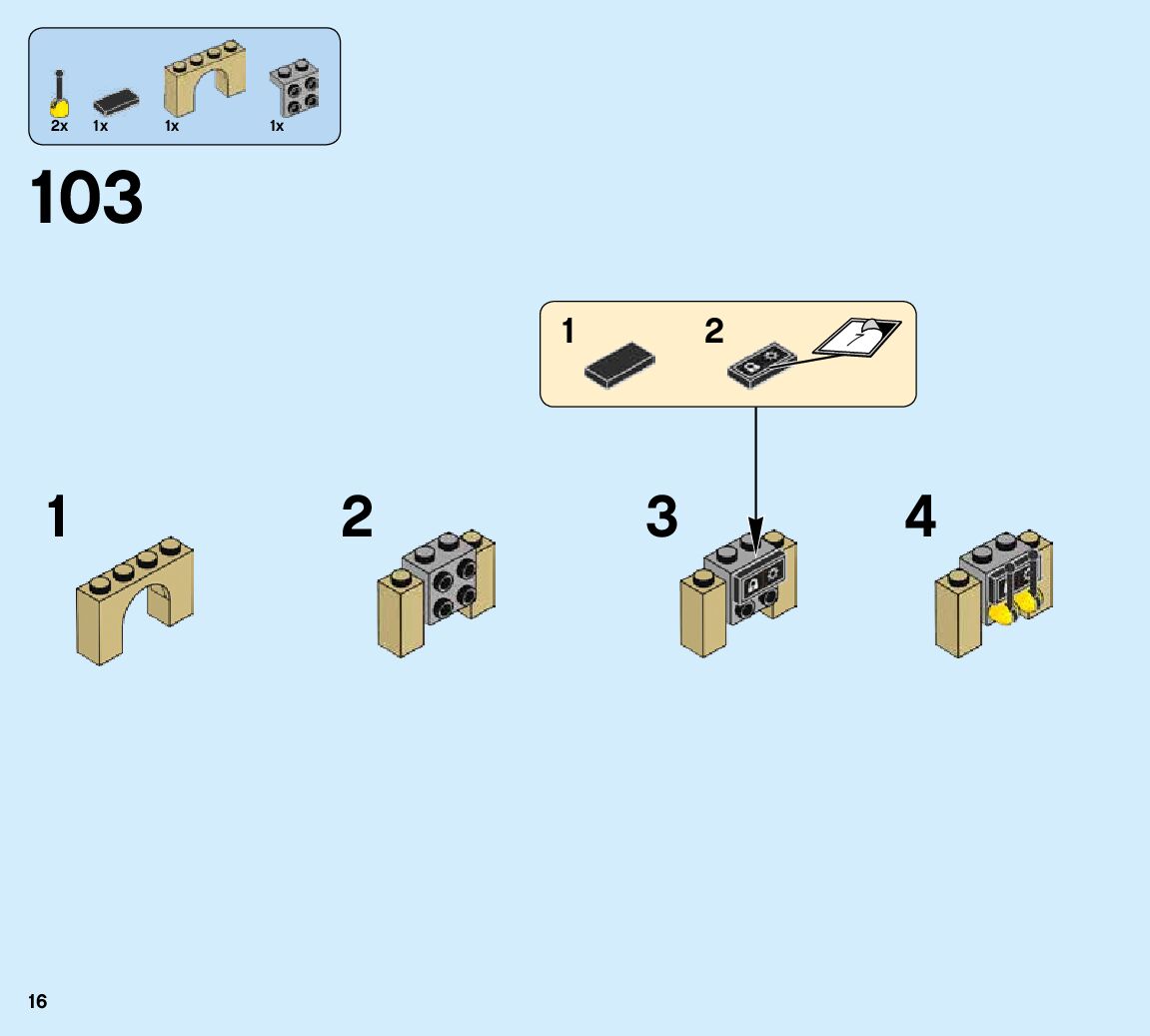 2x 1x 1x 1x

103

1 2

1

2

3

4

16