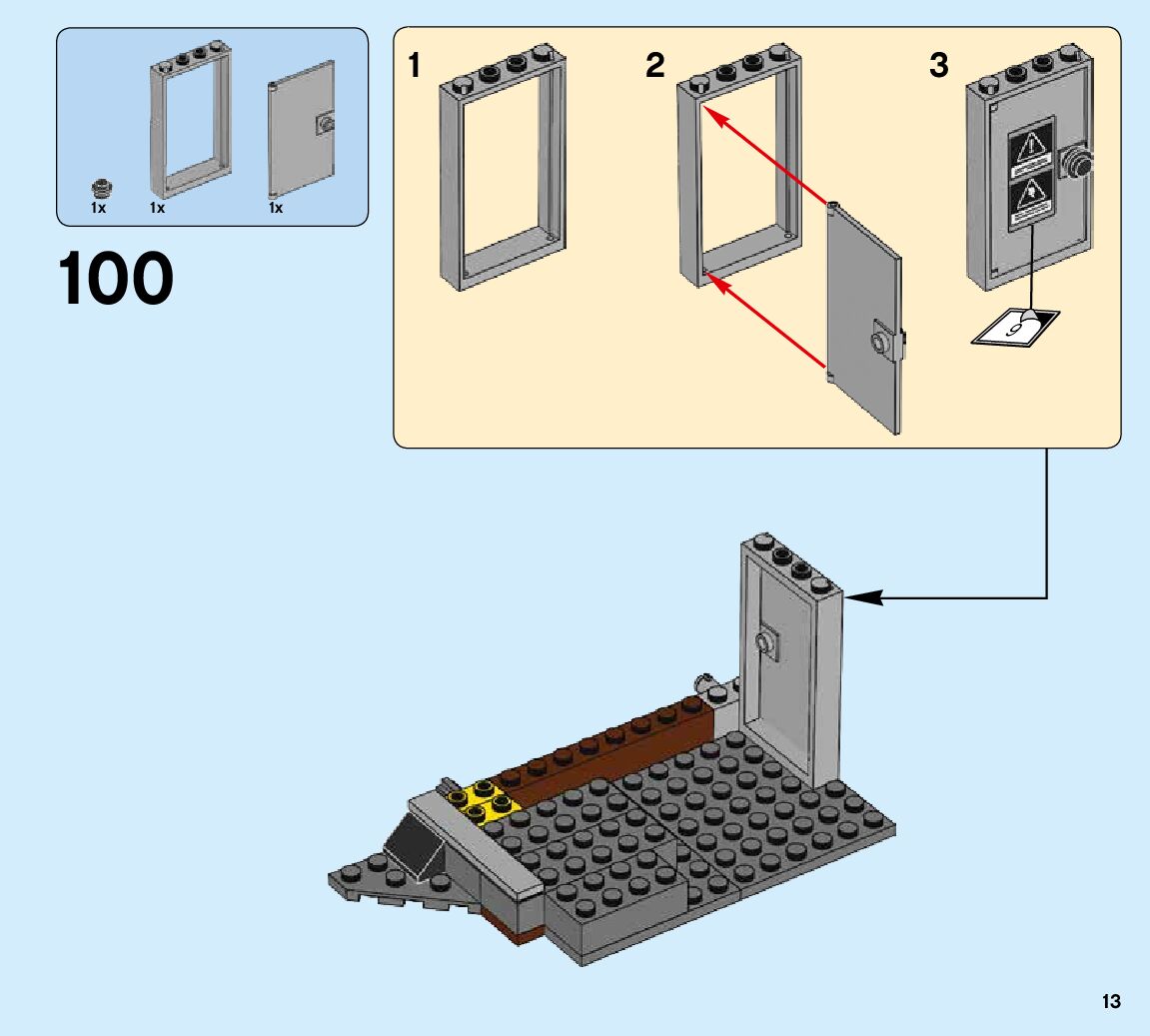 1x 1x 1x

100

1

2

3

9

13