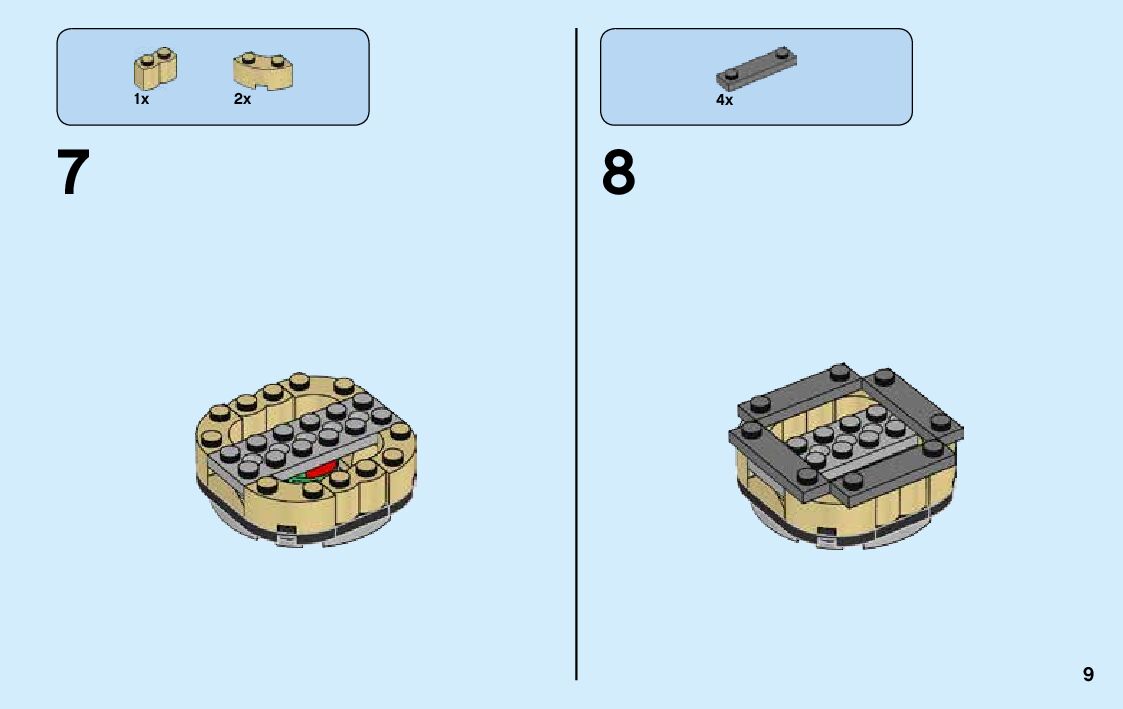 1x 2x

7

4x

8

9