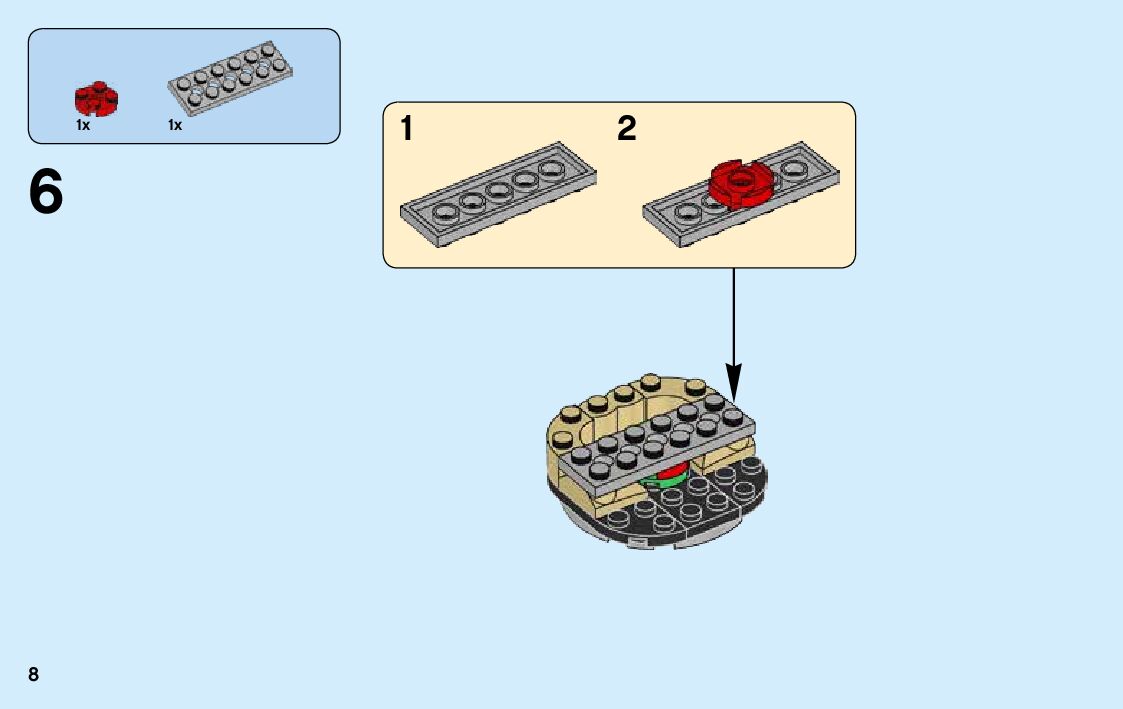 1x 1x

6

1

2

8