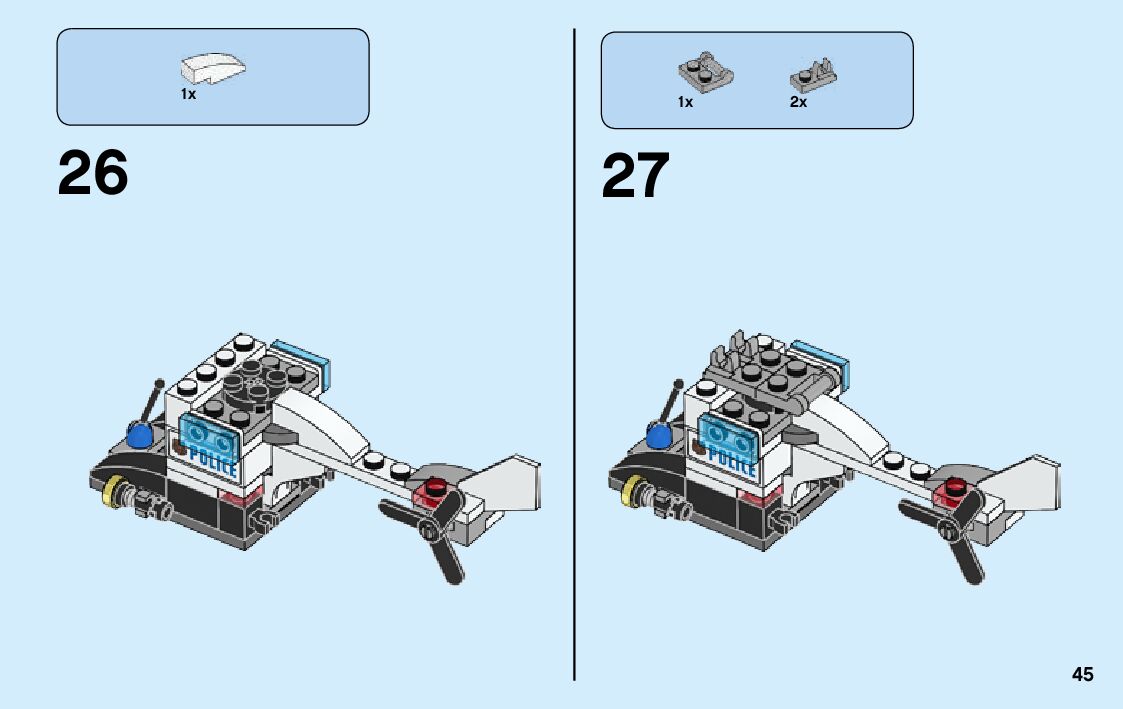 1x

26

POLICE

1x 2x

27

POLICE

45