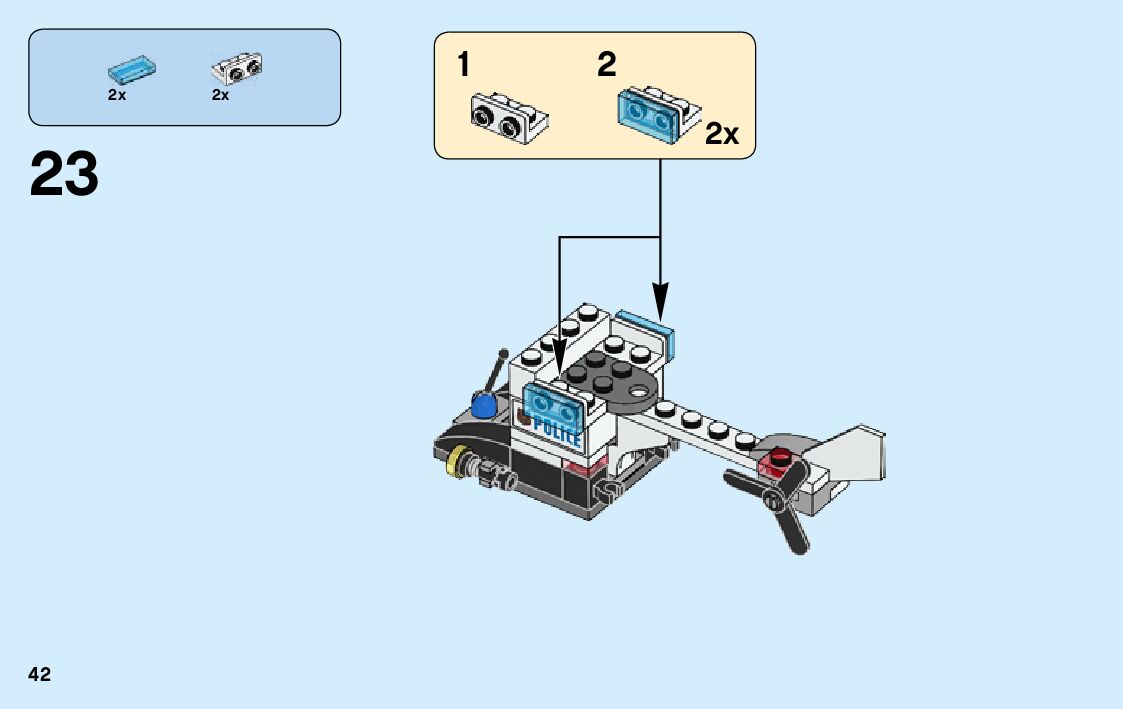 2x
2x

23

1
2
2x

POLICE

42