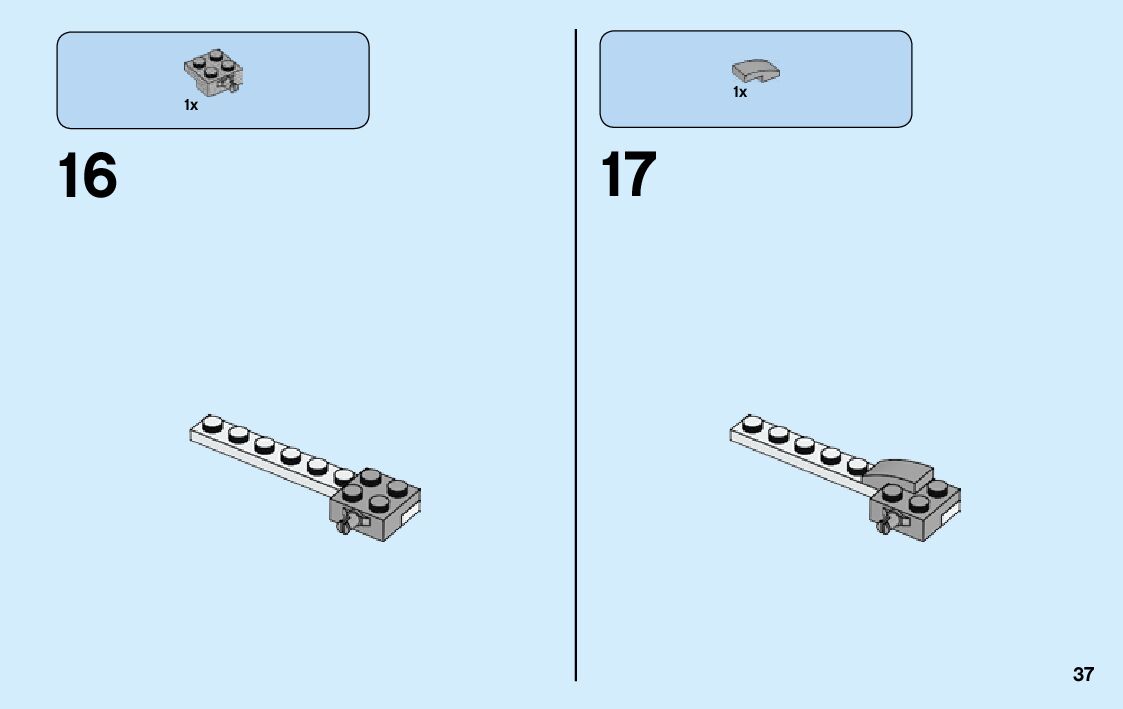 1x

16

1x

17

37