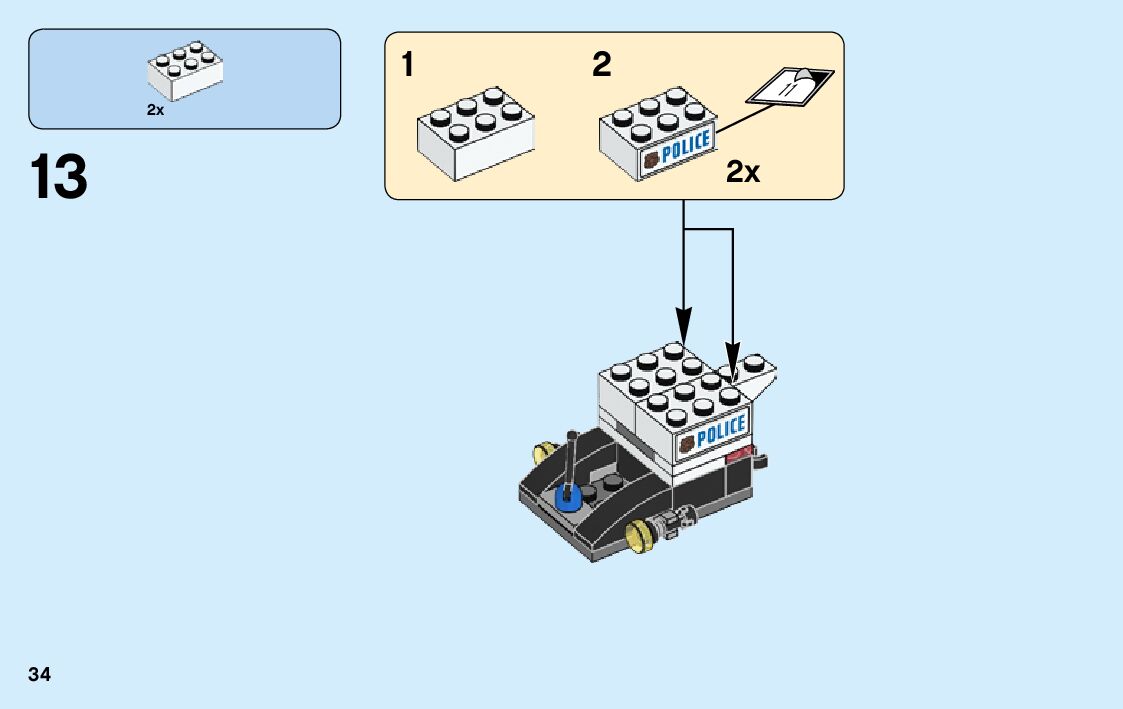 2x

13

1

2

POLICE

2x

POLICE

34