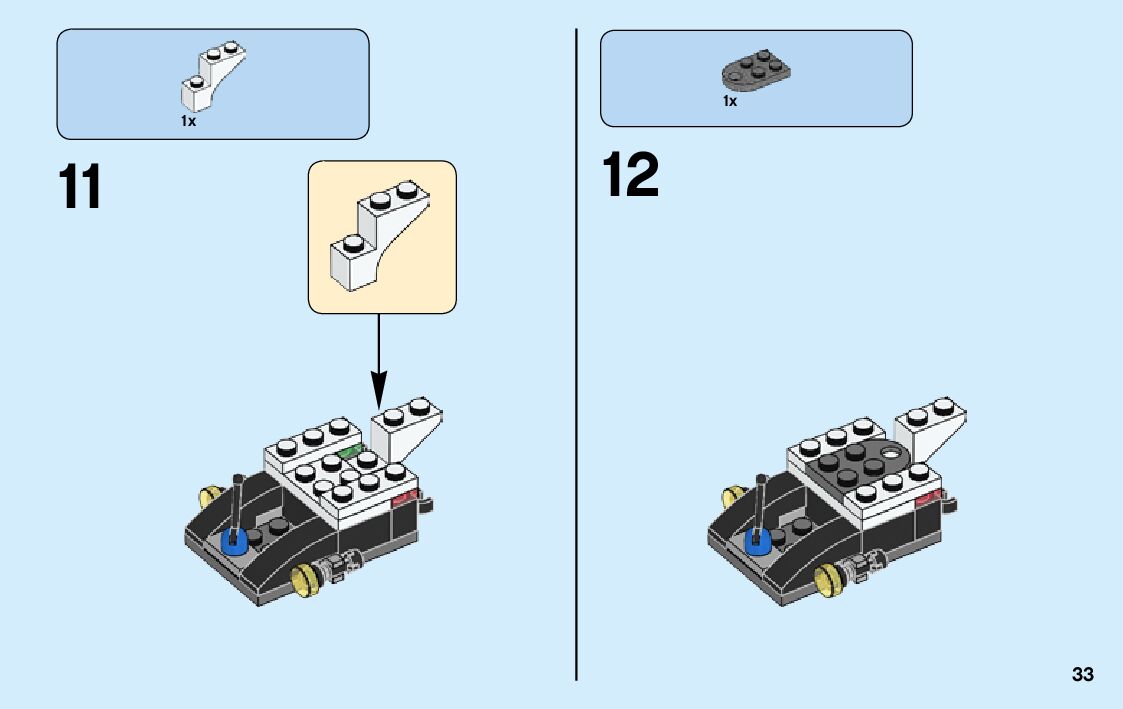 1x

11

1x

12

33