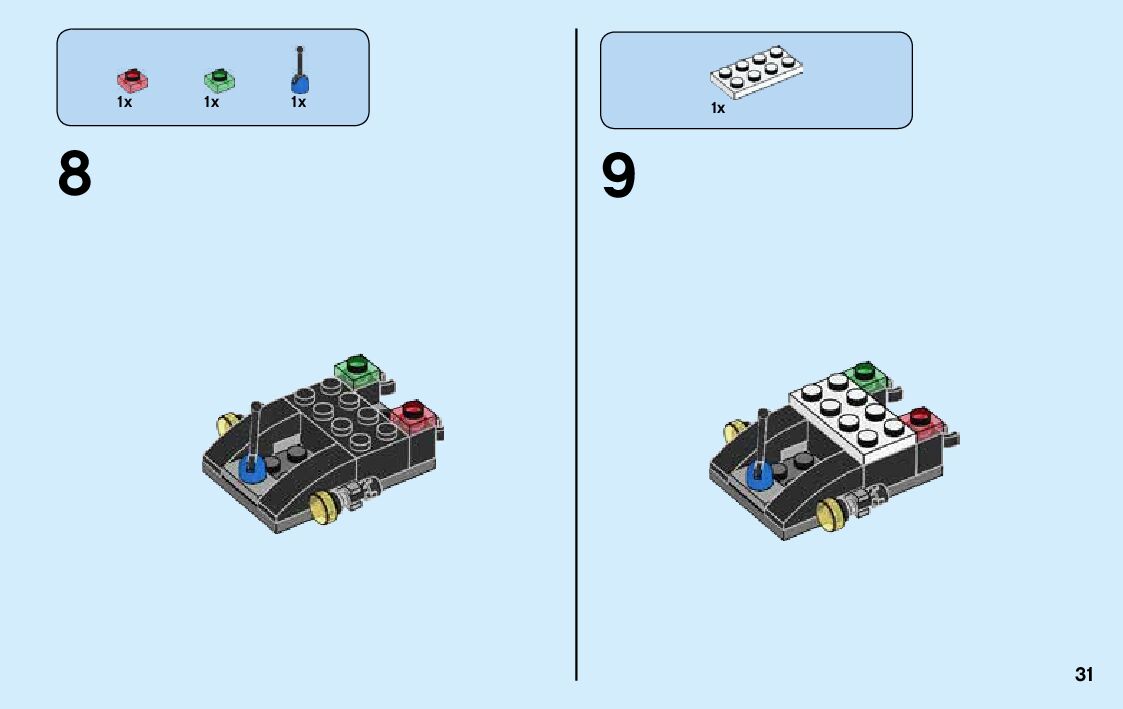 1x 1x 1x

8

1x

9

31