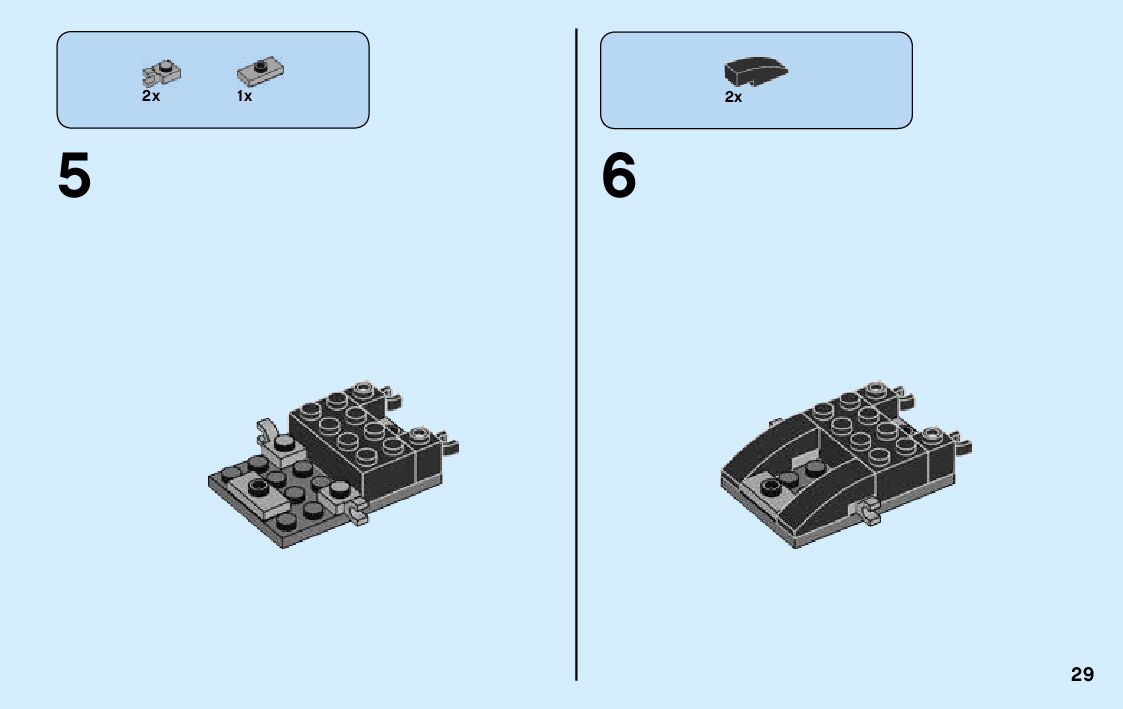 2x 1x

5

2x

6

29