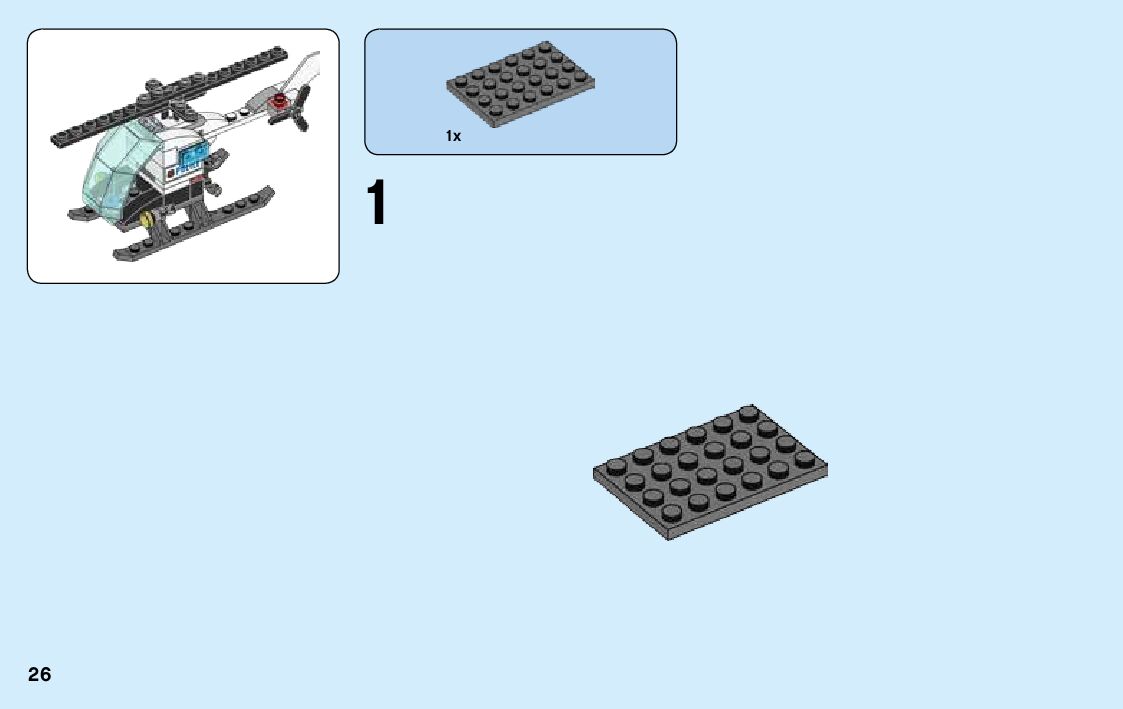 1x

1

26