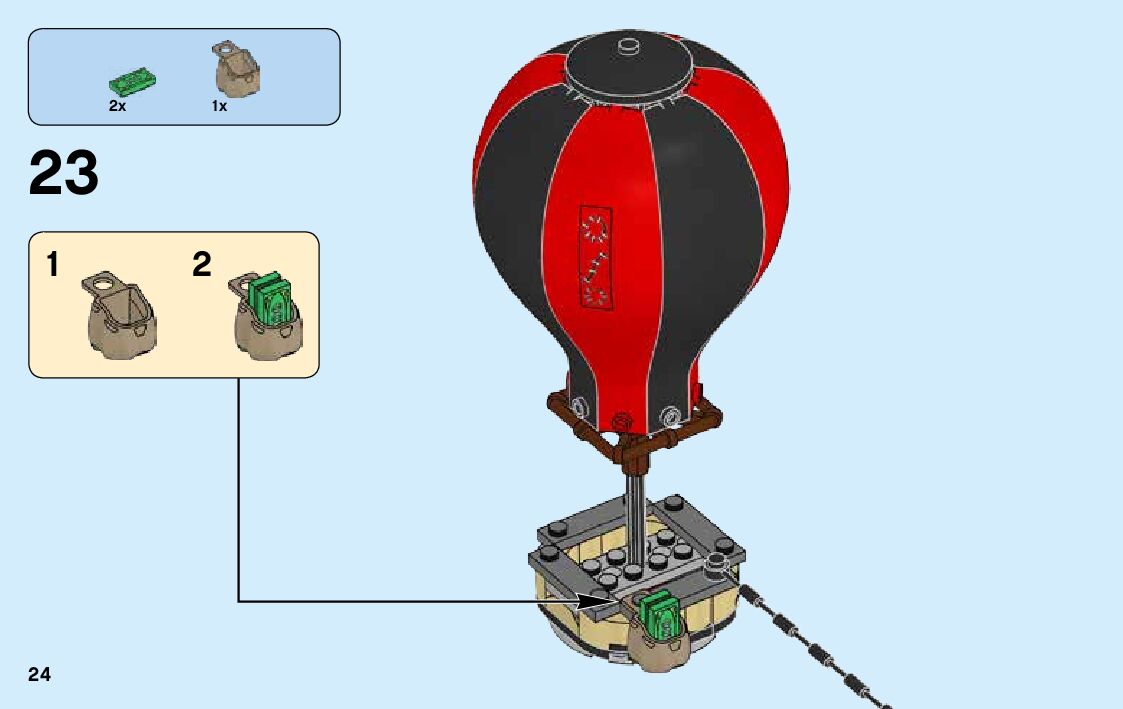 2x
1x

23

1
2

24