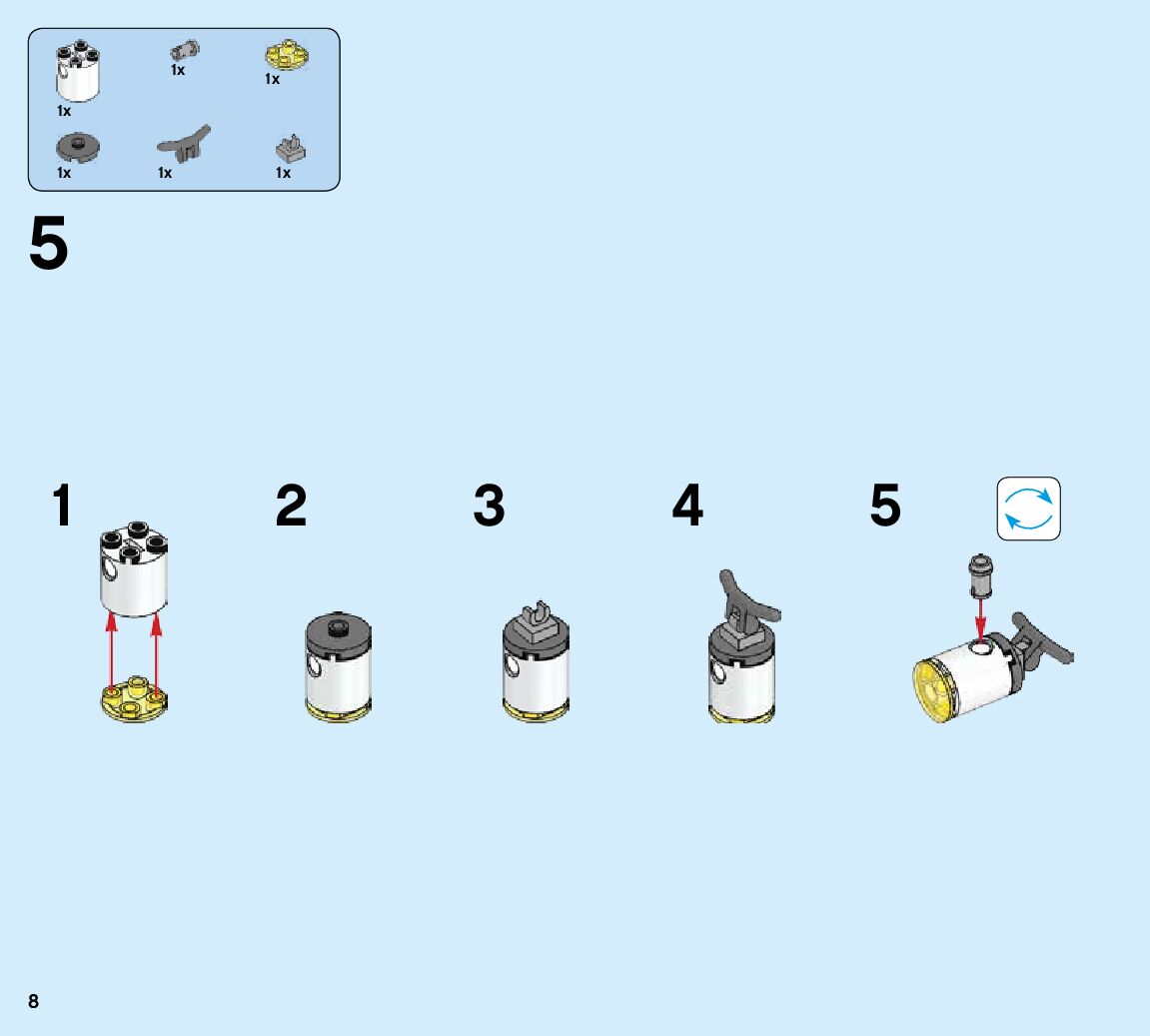 1x
1x
1x
1x
1x
1x

5

1

2

3

4

5

8