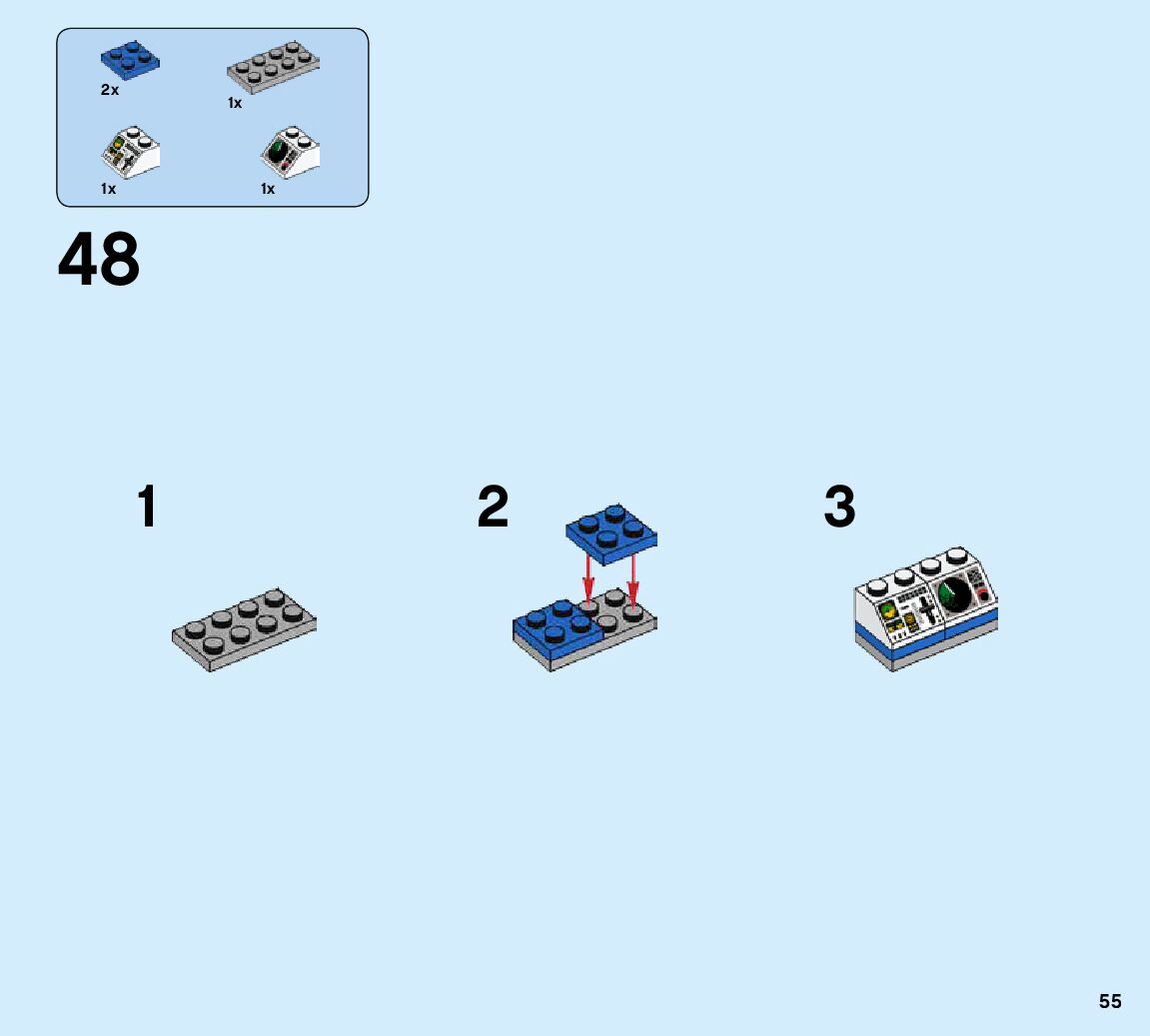 2x
1x
1x
1x

48

1

2

3

55