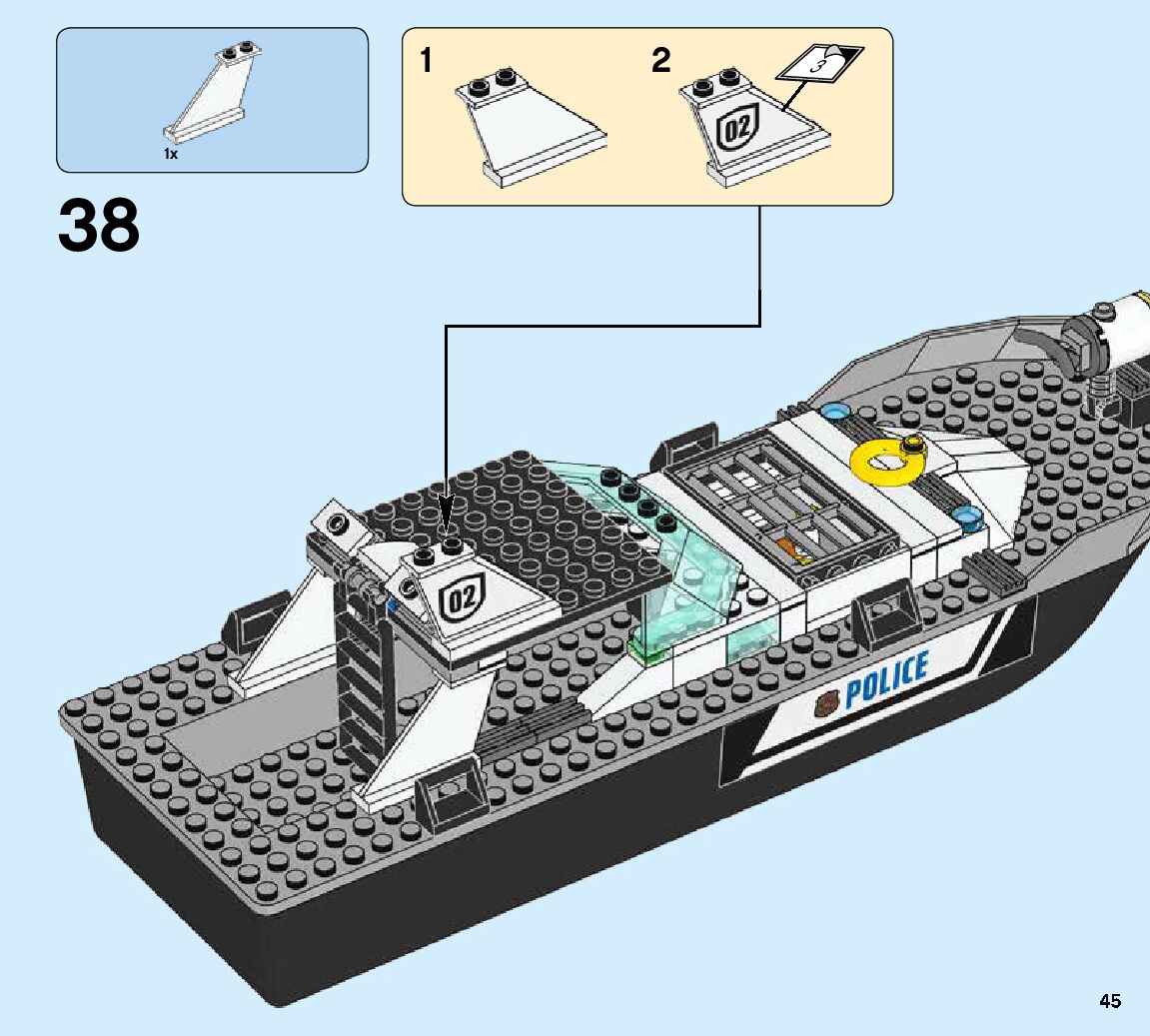 1x

38

1

2

3

02

02

POLICE

45