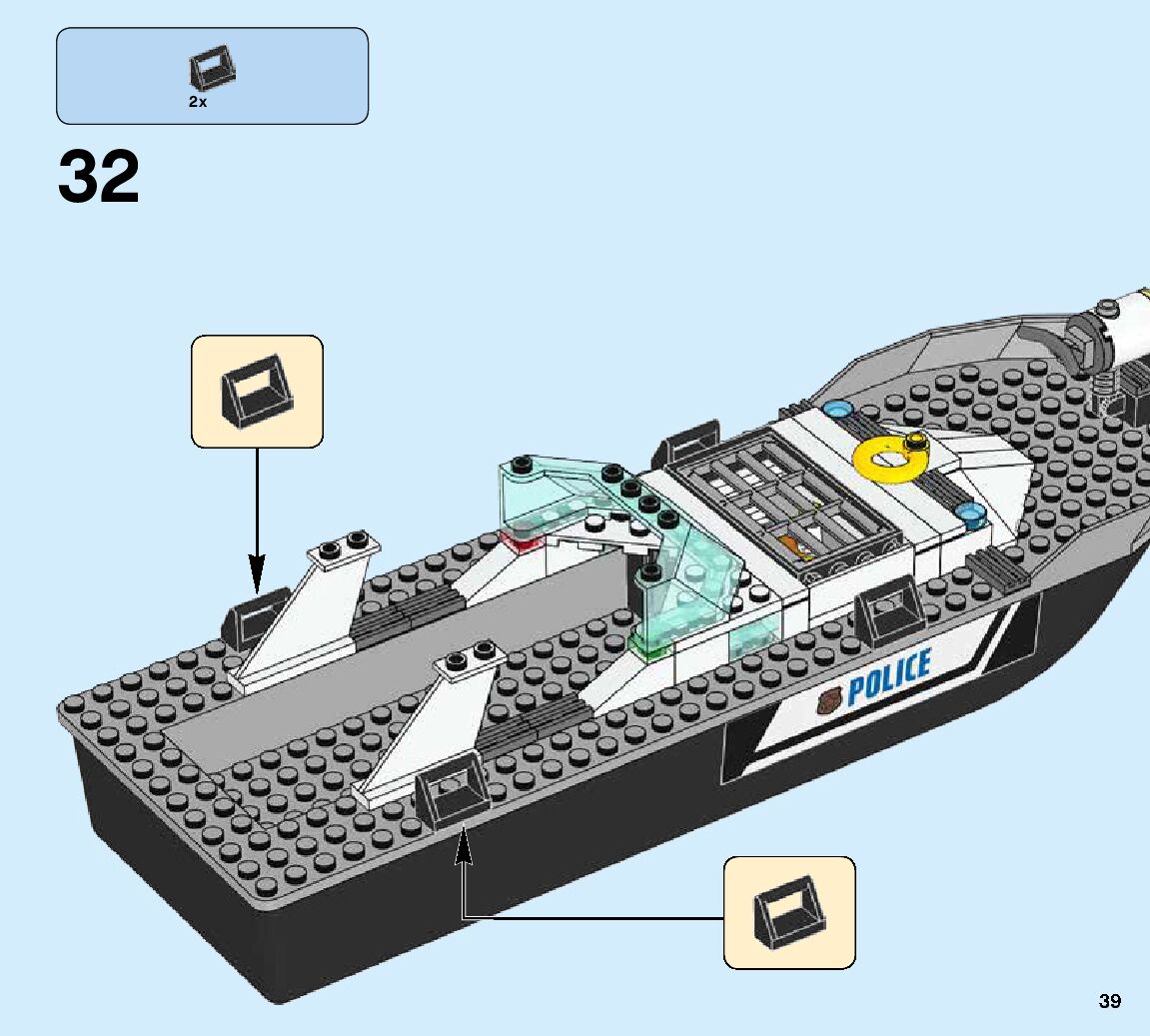 2x

32

POLICE

39