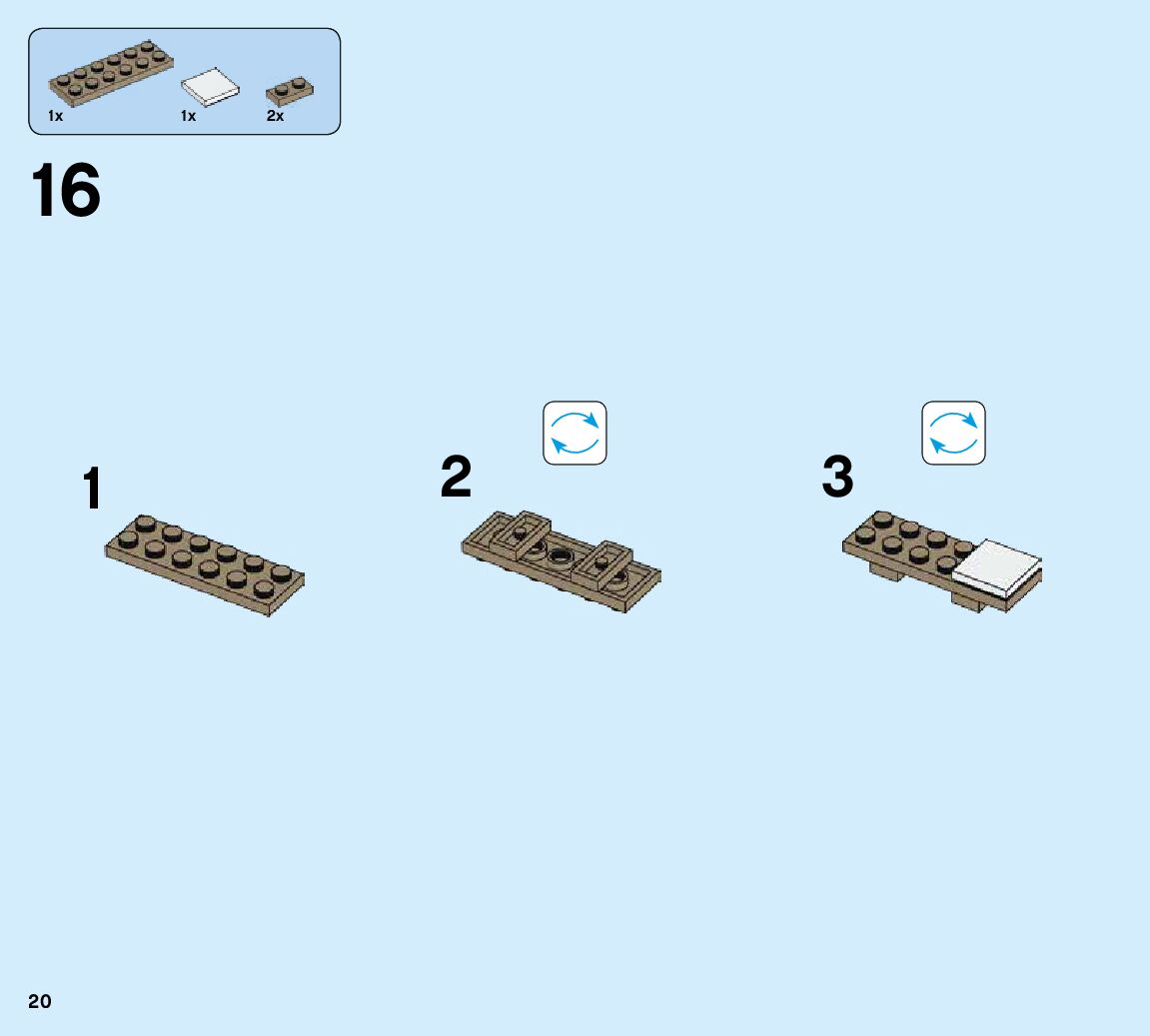 1x 1x 2x

16

1

2

3

20